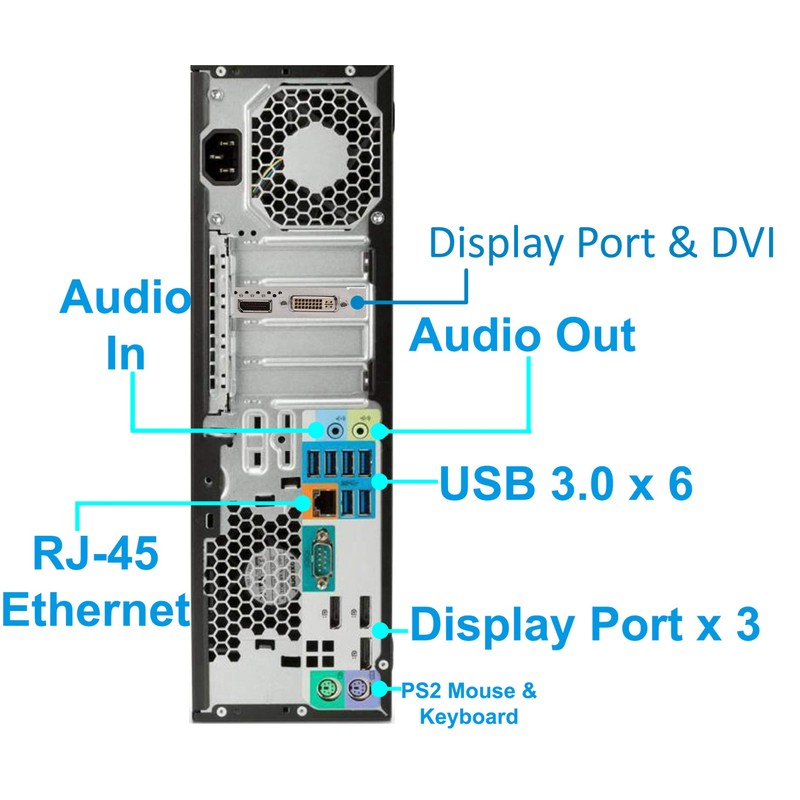 Display Port & DVI

Audio In

Audio Out

USB 3.0 x 6

RJ-45 Ethernet

Display Port x 3

PS2 Mouse & Keyboard