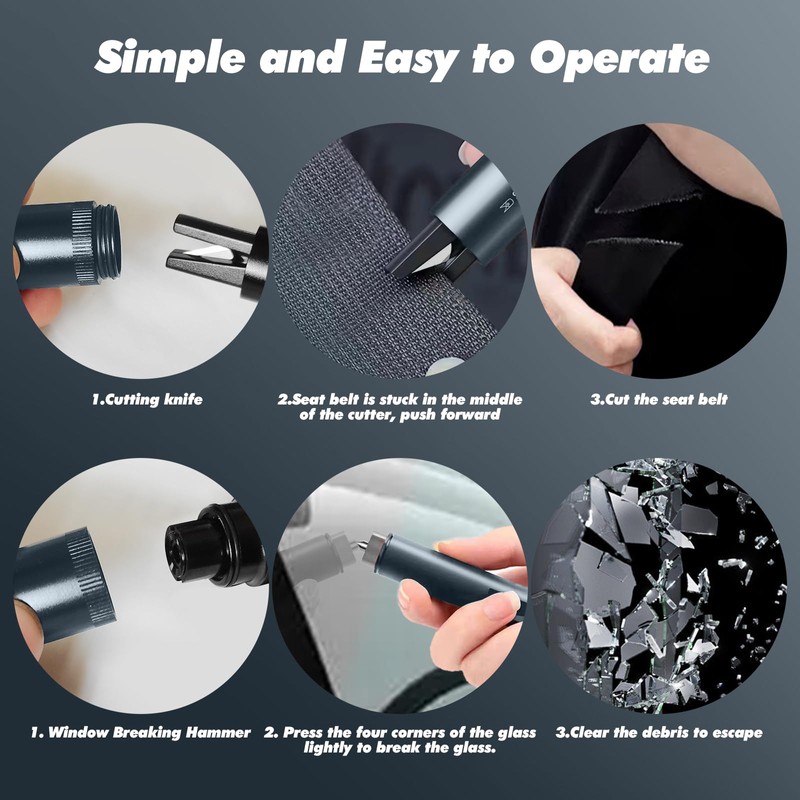 Simple and Easy to Operate

1.Cutting knife

2.Seat belt is stuck in the middle of the cutter, push forward

3.Cut the seat belt

1. Window Breaking Hammer

2. Press the four corners of the glass lightly to break the glass.

3.Clear the debris to escape