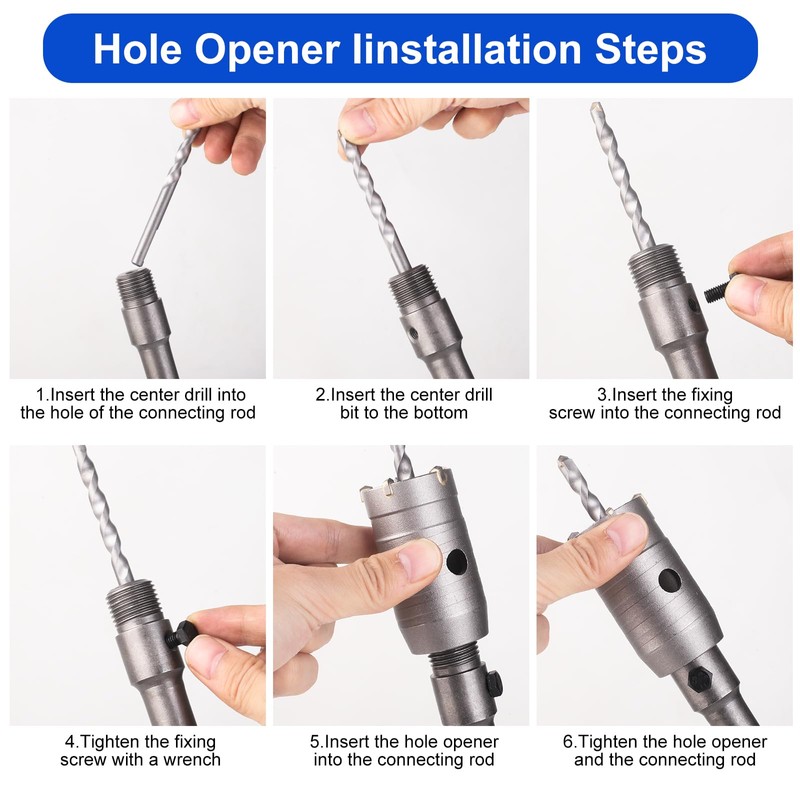 Hole Opener Iinstallation Steps

1.Insert the center drill into the hole of the connecting rod

2.Insert the center drill bit to the bottom

3.Insert the fixing screw into the connecting rod

4.Tighten the fixing screw with a wrench

5.Insert the hole opener into the connecting rod

6.Tighten the hole opener and the connecting rod