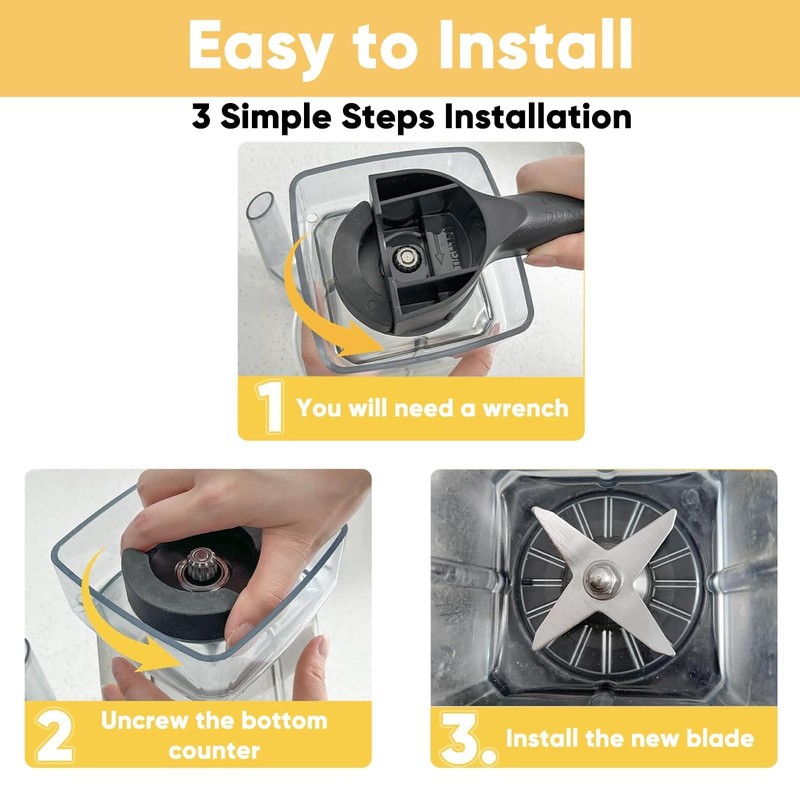 Easy to Install

3 Simple Steps Installation

TIGHTEN

1 You will need a wrench

2 Uncrew the bottom counter

3. Install the new blade