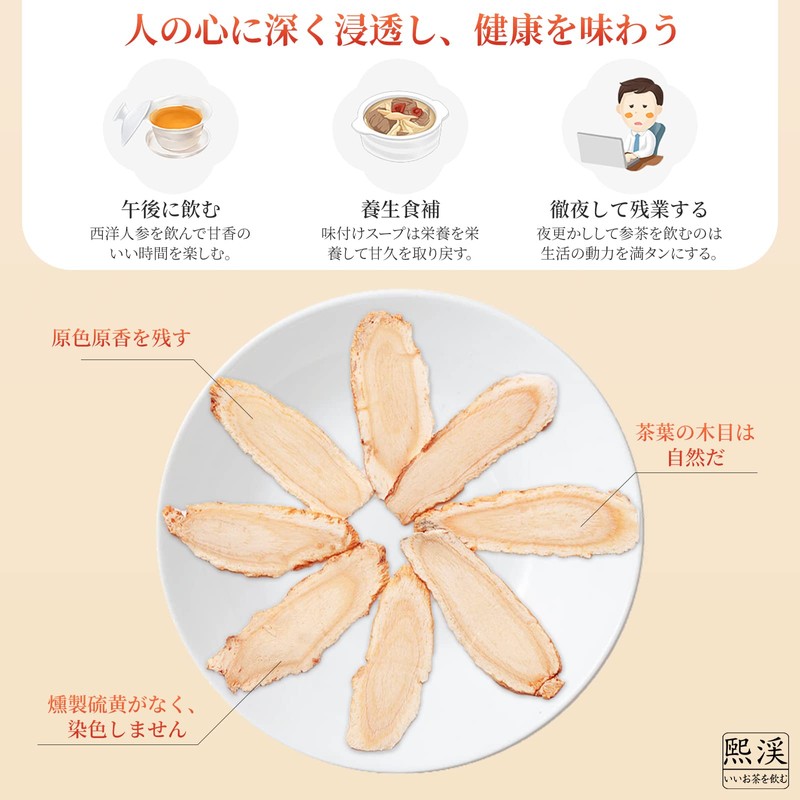 人の心に深く浸透し、健康を味わう

午後に飲む
西洋人参を飲んで甘香のいい時間を楽しむ。

養生食補
味付けスープは栄養を栄養して甘久を取り戻す。

徹夜して残業する
夜更かしして参茶を飲むのは生活の動力を満タンにする。

原色原香を残す

茶葉の木目は自然だ

燻製硫黄がなく、染色しません

熙渓
いいお茶を飲む