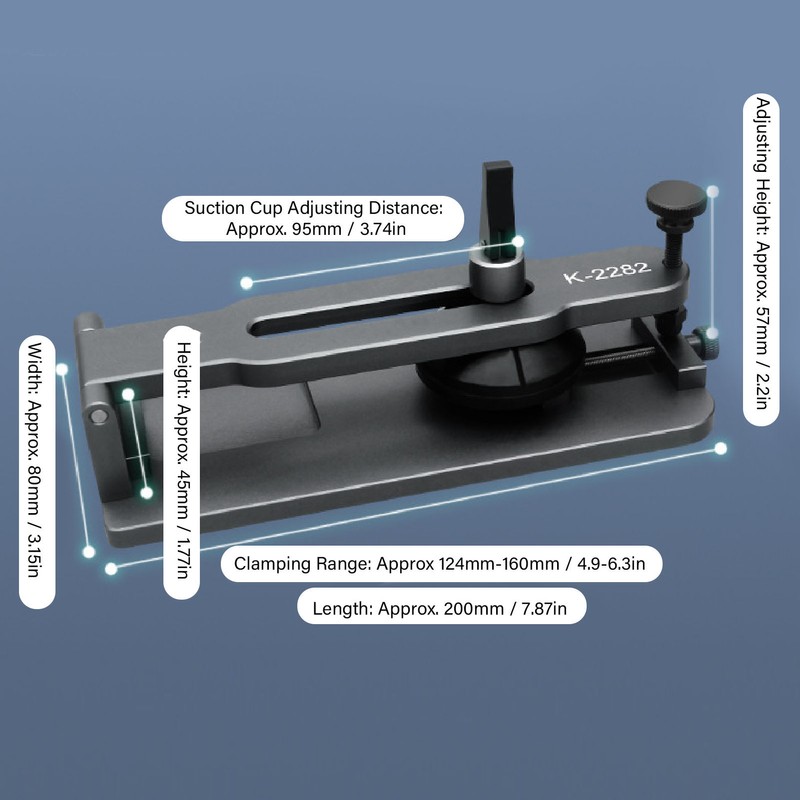 Suction Cup Adjusting Distance: Approx. 95mm / 3.74in

K-2282

Adjusting Height: Approx. 57mm / 2.2in

Width: Approx. 80mm / 3.15in

Height: Approx. 45mm / 1.77in

Clamping Range: Approx 124mm-160mm / 4.9-6.3in

Length: Approx. 200mm / 7.87in