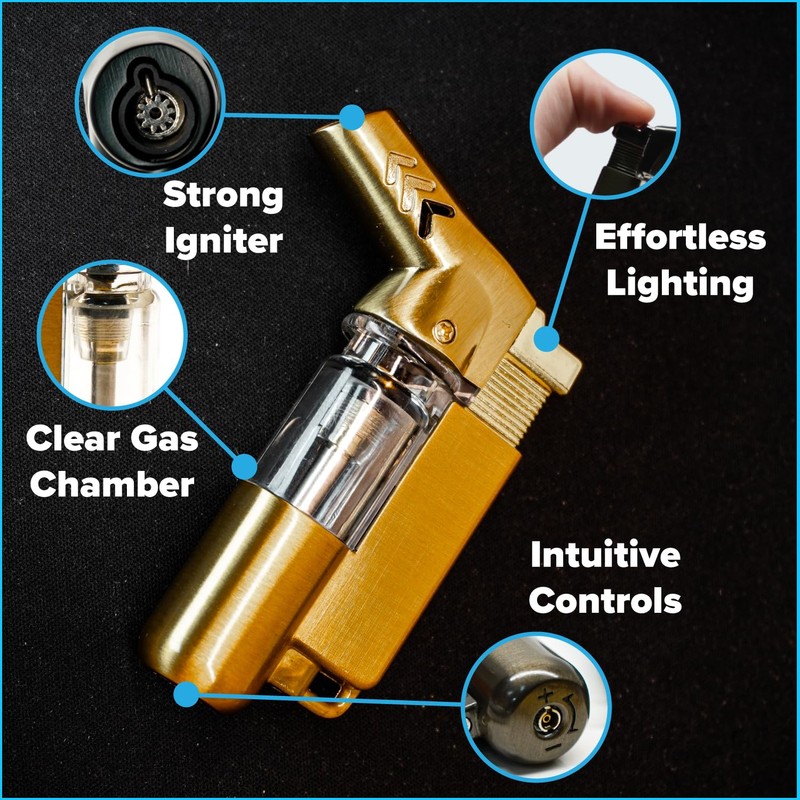 Strong Igniter

Effortless Lighting

Clear Gas Chamber

Intuitive Controls

+

−