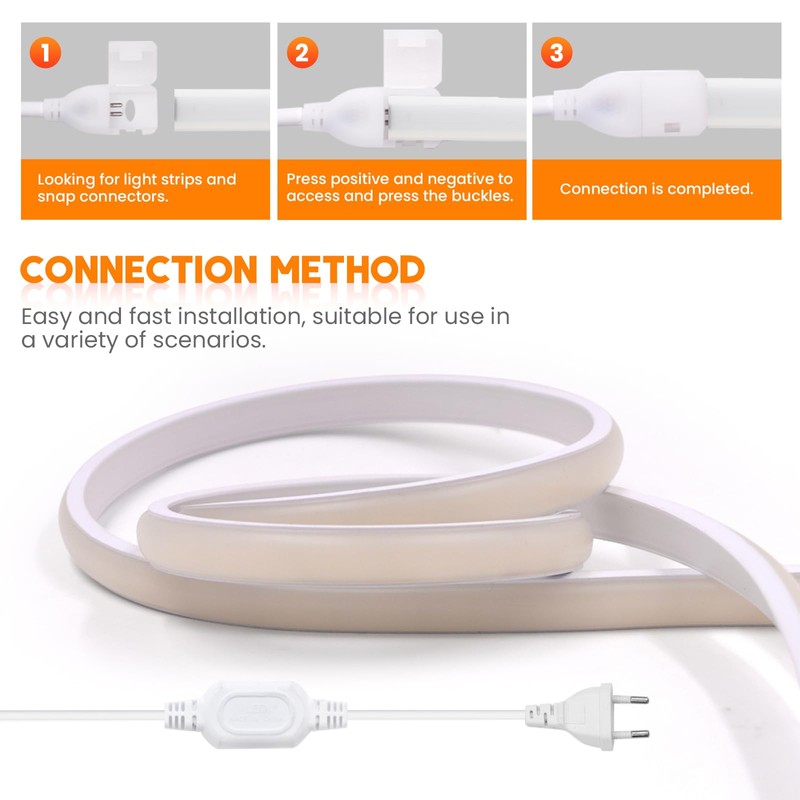 1

Looking for light strips and snap connectors.

2

Press positive and negative to access and press the buckles.

3

Connection is completed.

CONNECTION METHOD

Easy and fast installation, suitable for use in a variety of scenarios.