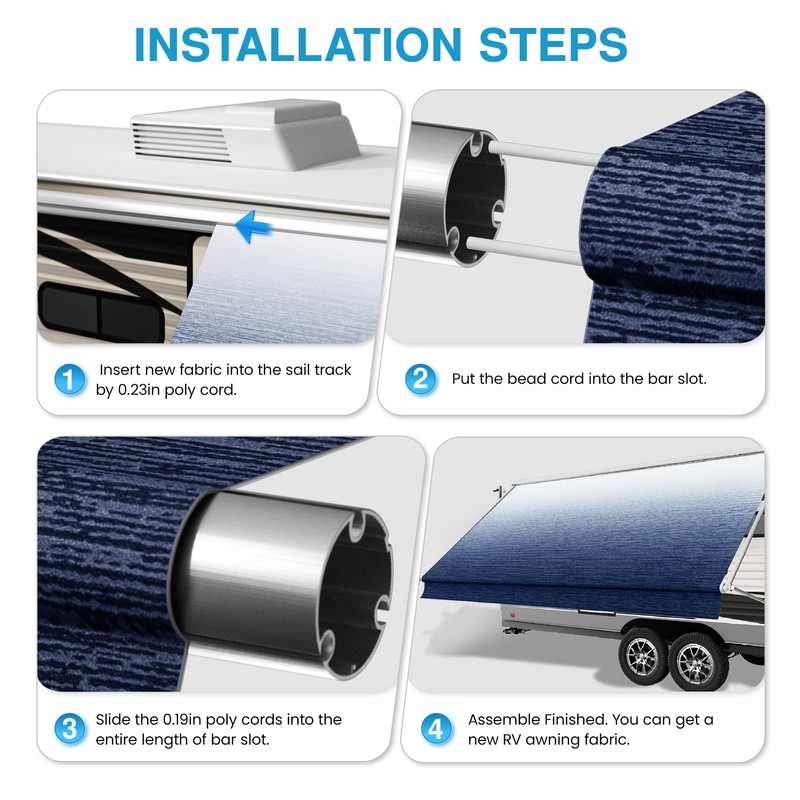 INSTALLATION STEPS

1 Insert new fabric into the sail track by 0.23in poly cord.

2 Put the bead cord into the bar slot.

3 Slide the 0.19in poly cords into the entire length of bar slot.

4 Assemble Finished. You can get a new RV awning fabric.