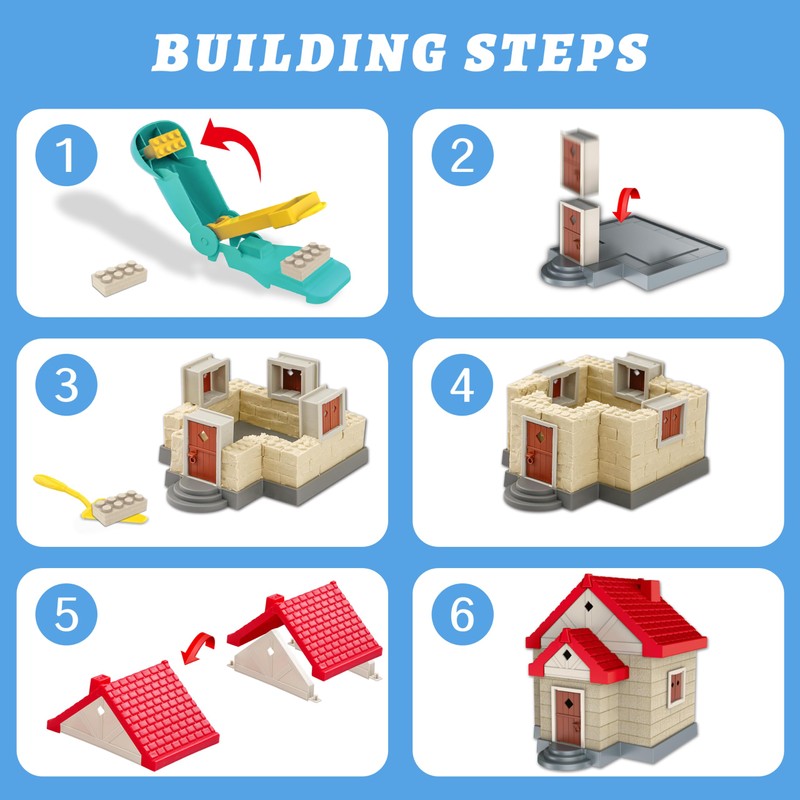 BUILDING STEPS

1

2

3

4

5

6