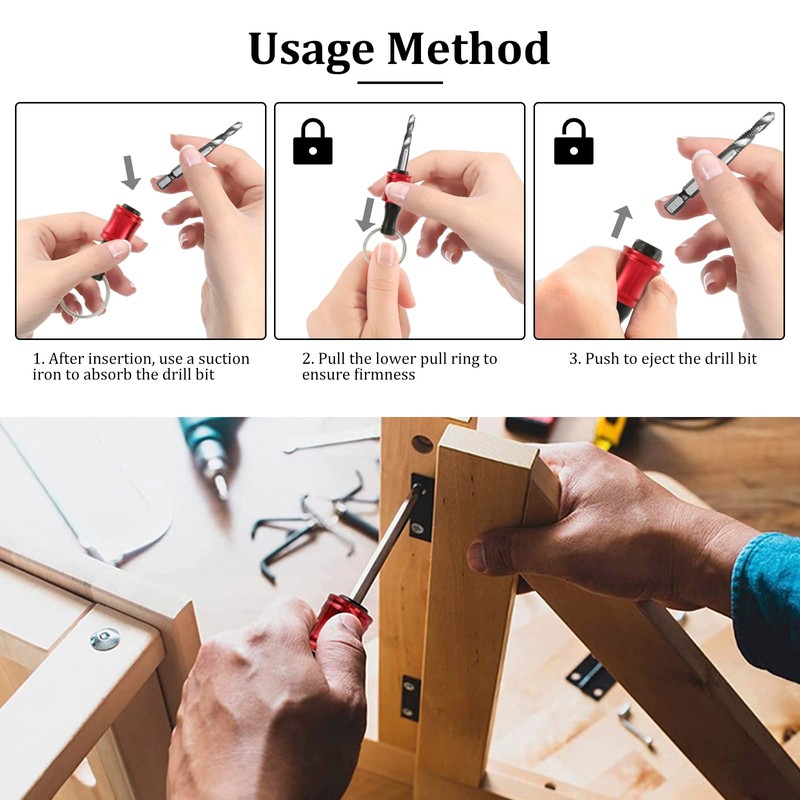 Usage Method

1. After insertion, use a suction iron to absorb the drill bit

2. Pull the lower pull ring to ensure firmness

3. Push to eject the drill bit