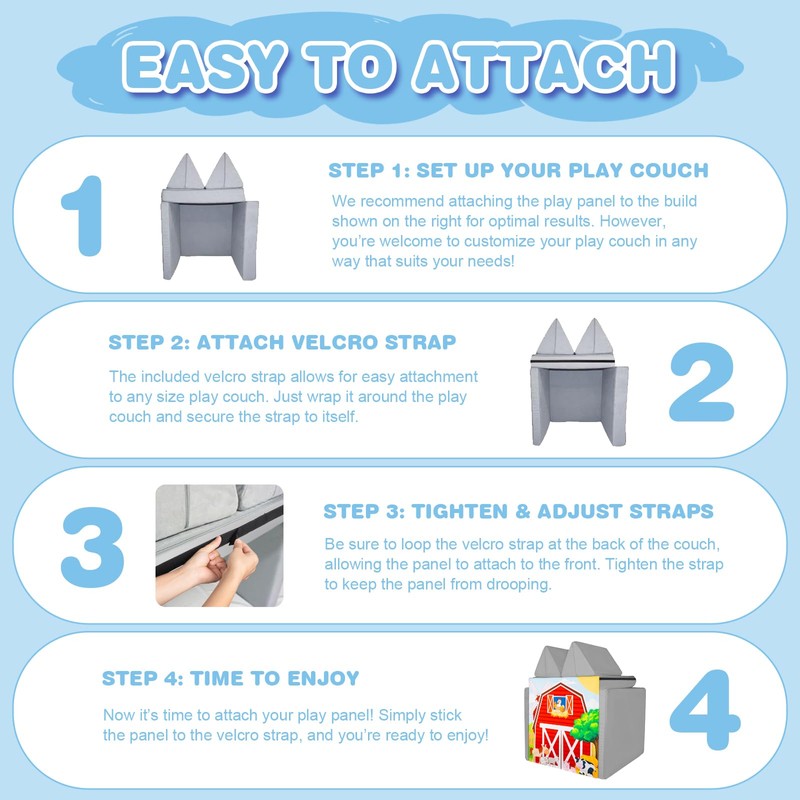 EASY TO ATTACH

1

STEP 1: SET UP YOUR PLAY COUCH

We recommend attaching the play panel to the build shown on the right for optimal results. However, you're welcome to customize your play couch in any way that suits your needs!

STEP 2: ATTACH VELCRO STRAP

The included velcro strap allows for easy attachment to any size play couch. Just wrap it around the play couch and secure the strap to itself.

2

3

STEP 3: TIGHTEN & ADJUST STRAPS

Be sure to loop the velcro strap at the back of the couch, allowing the panel to attach to the front. Tighten the strap to keep the panel from drooping.

STEP 4: TIME TO ENJOY

Now it's time to attach your play panel! Simply stick the panel to the velcro strap, and you're ready to enjoy!

4