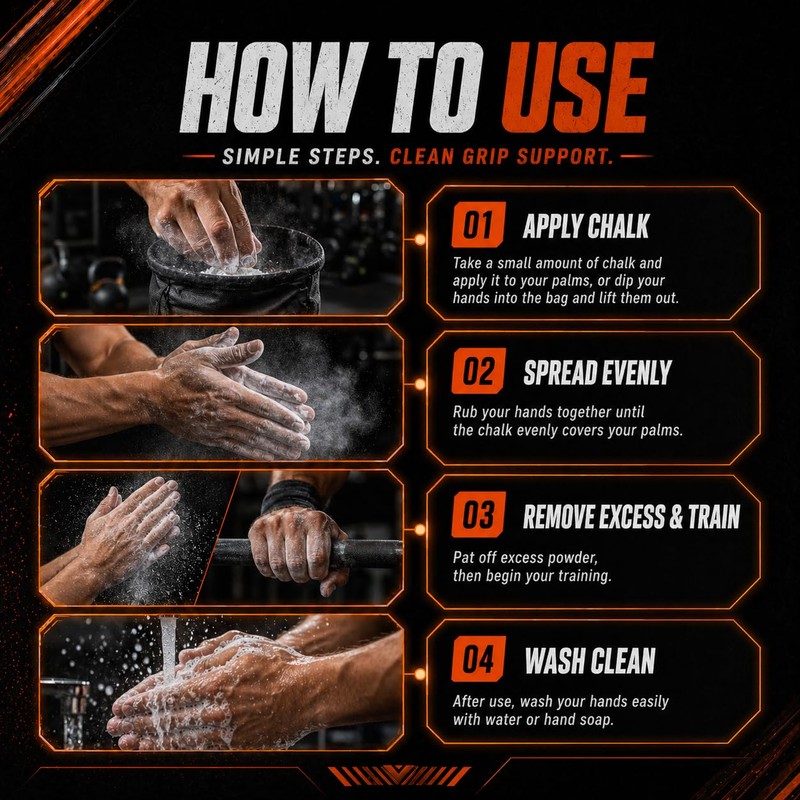 HOW TO USE

SIMPLE STEPS. CLEAN GRIP SUPPORT.

01 APPLY CHALK
Take a small amount of chalk and apply it to your palms, or dip your hands into the bag and lift them out.

02 SPREAD EVENLY
Rub your hands together until the chalk evenly covers your palms.

03 REMOVE EXCESS & TRAIN
Pat off excess powder, then begin your training.

04 WASH CLEAN
After use, wash your hands easily with water or hand soap.