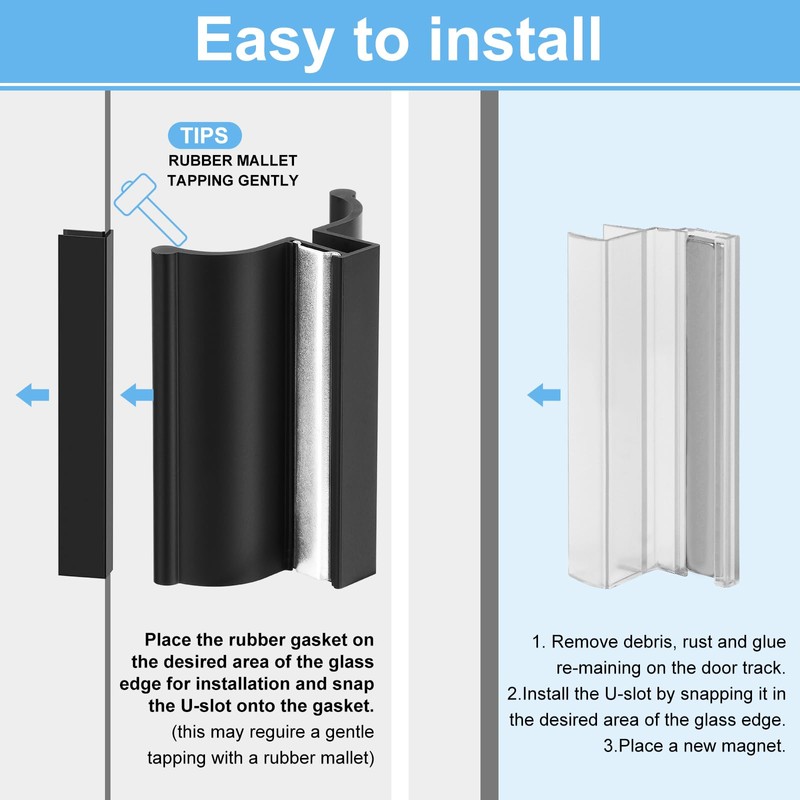 Easy to install

TIPS
RUBBER MALLET
TAPPING GENTLY

Place the rubber gasket on the desired area of the glass edge for installation and snap the U-slot onto the gasket.
(this may reguire a gentle tapping with a rubber mallet)

1. Remove debris, rust and glue re-maining on the door track.
2.Install the U-slot by snapping it in the desired area of the glass edge.
3.Place a new magnet.