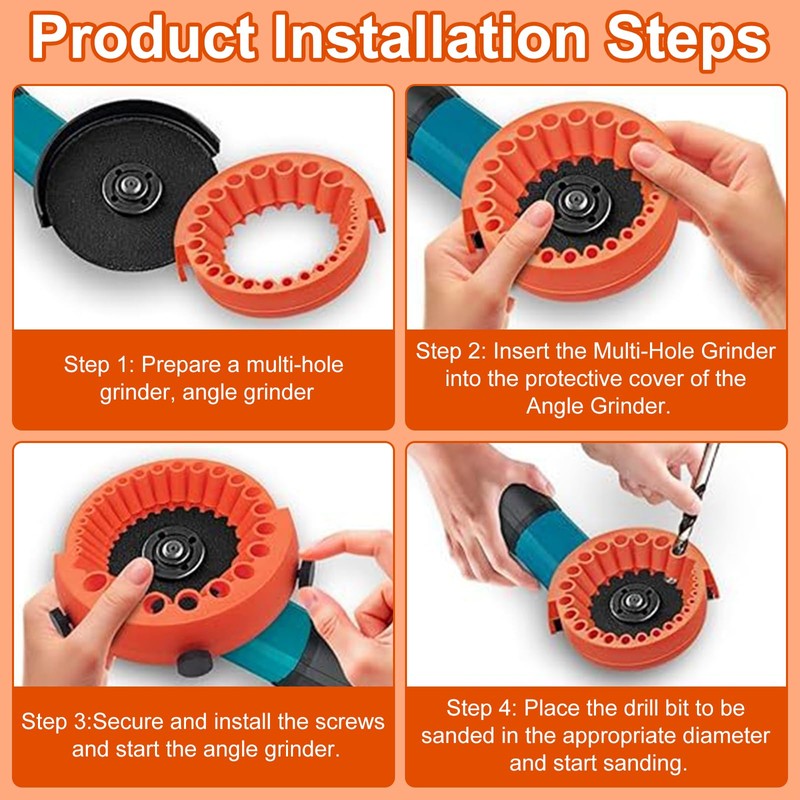 Product Installation Steps

Step 1: Prepare a multi-hole grinder, angle grinder

Step 2: Insert the Multi-Hole Grinder into the protective cover of the Angle Grinder.

Step 3:Secure and install the screws and start the angle grinder.

Step 4: Place the drill bit to be sanded in the appropriate diameter and start sanding.