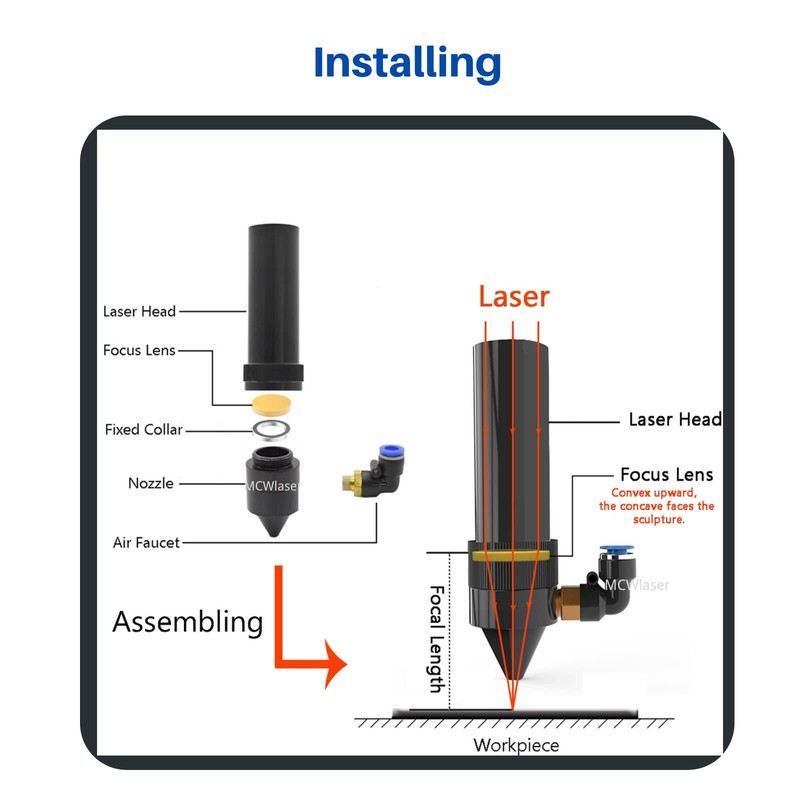 Installing

Laser Head

Focus Lens

Fixed Collar

Nozzle

MCWlaser

Air Faucet

Assembling

Laser

Laser Head

Focus Lens
Convex upward, the concave faces the sculpture.

MCWlaser

Focal Length

Workpiece