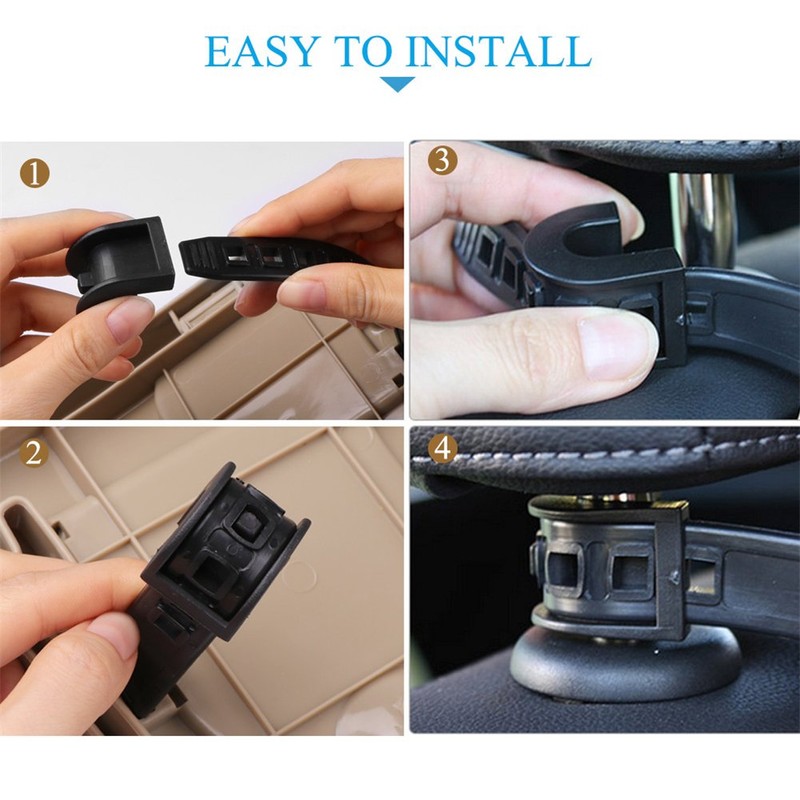 EASY TO INSTALL

1

3

2

4