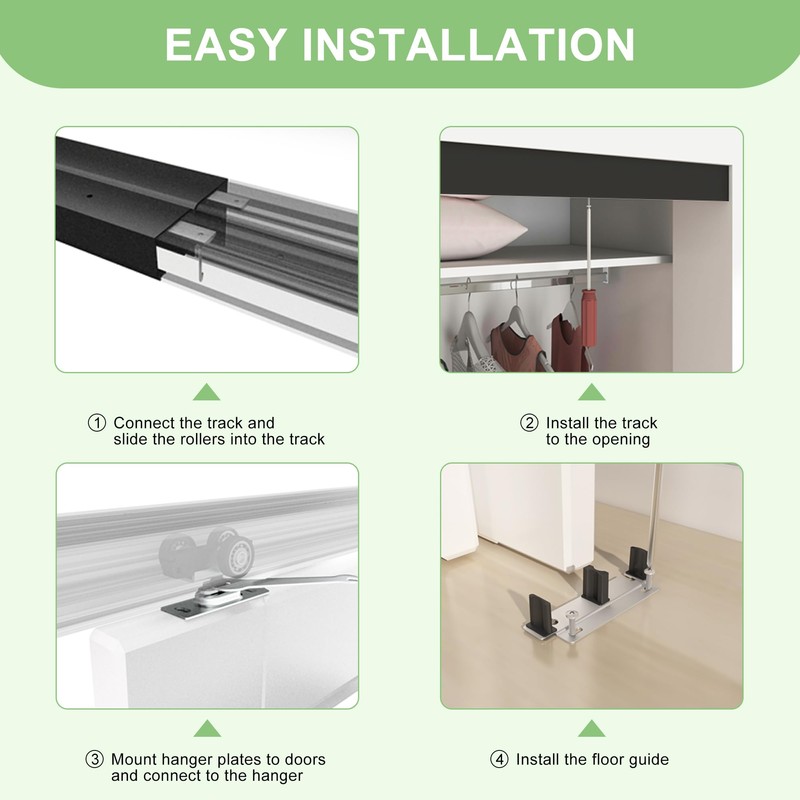 EASY INSTALLATION

① Connect the track and slide the rollers into the track

② Install the track to the opening

③ Mount hanger plates to doors and connect to the hanger

④ Install the floor guide