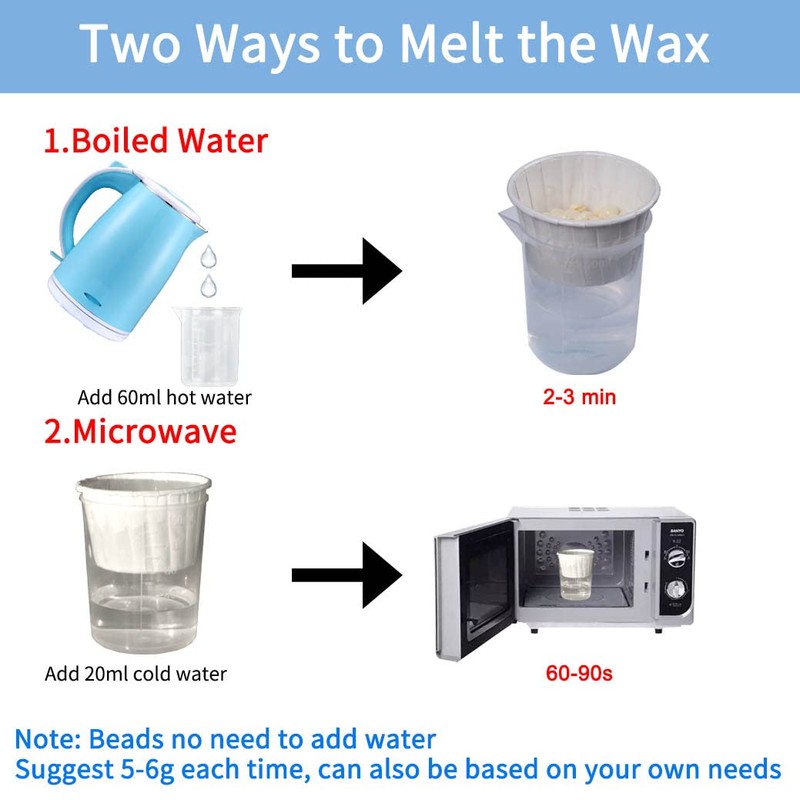 Two Ways to Melt the Wax

1.Boiled Water

Add 60ml hot water

2-3 min

2.Microwave

Add 20ml cold water

SANYO

60-90s

Note: Beads no need to add water
Suggest 5-6g each time, can also be based on your own needs