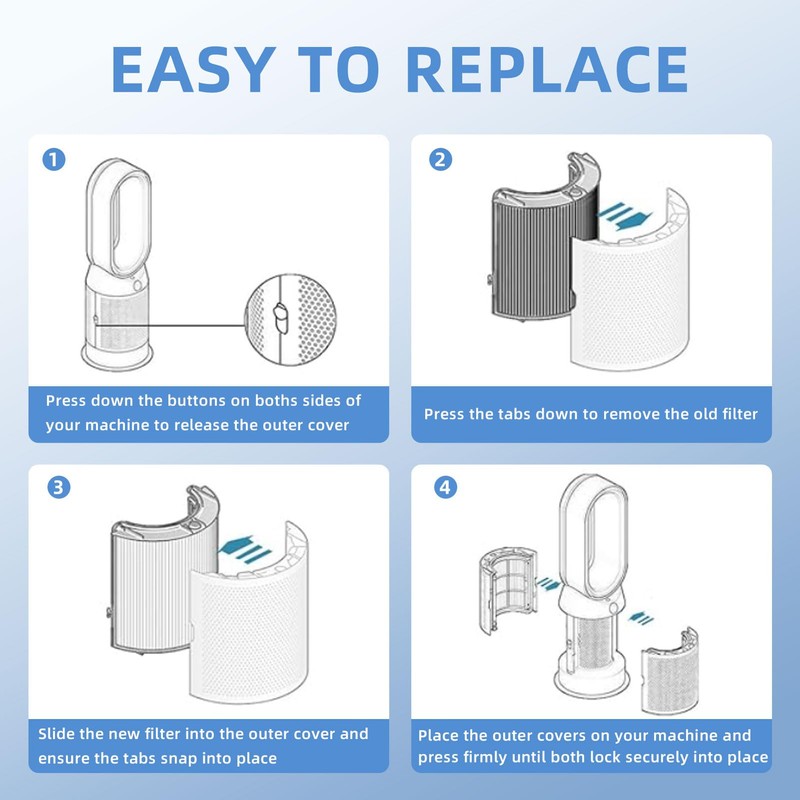 EASY TO REPLACE

1

Press down the buttons on boths sides of your machine to release the outer cover

2

Press the tabs down to remove the old filter

3

Slide the new filter into the outer cover and ensure the tabs snap into place

4

Place the outer covers on your machine and press firmly until both lock securely into place