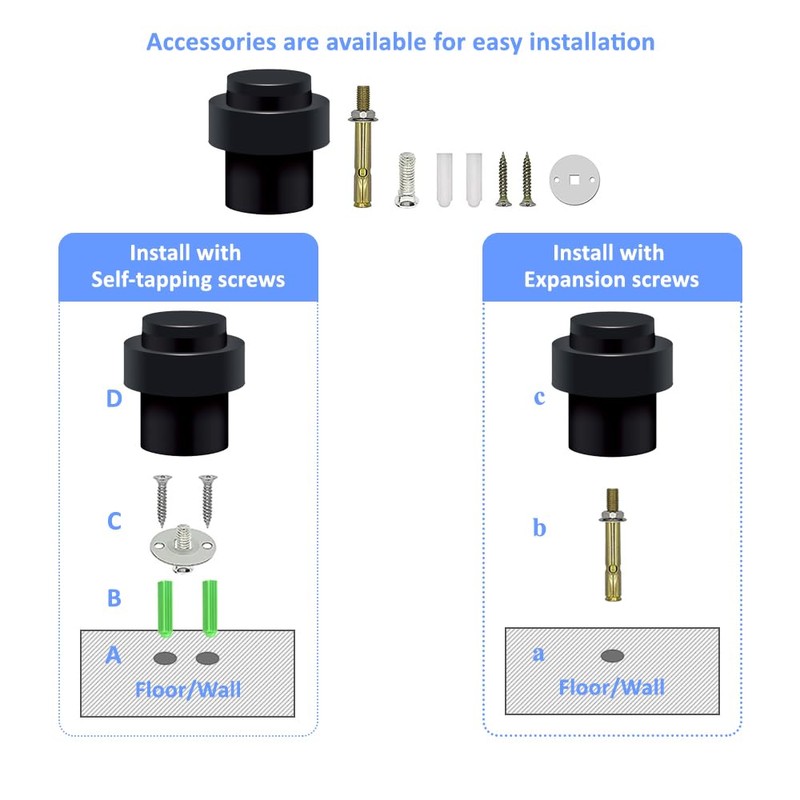 Accessories are available for easy installation

Install with
Self-tapping screws

D

C

B

A

Floor/Wall

Install with
Expansion screws

c

b

a

Floor/Wall