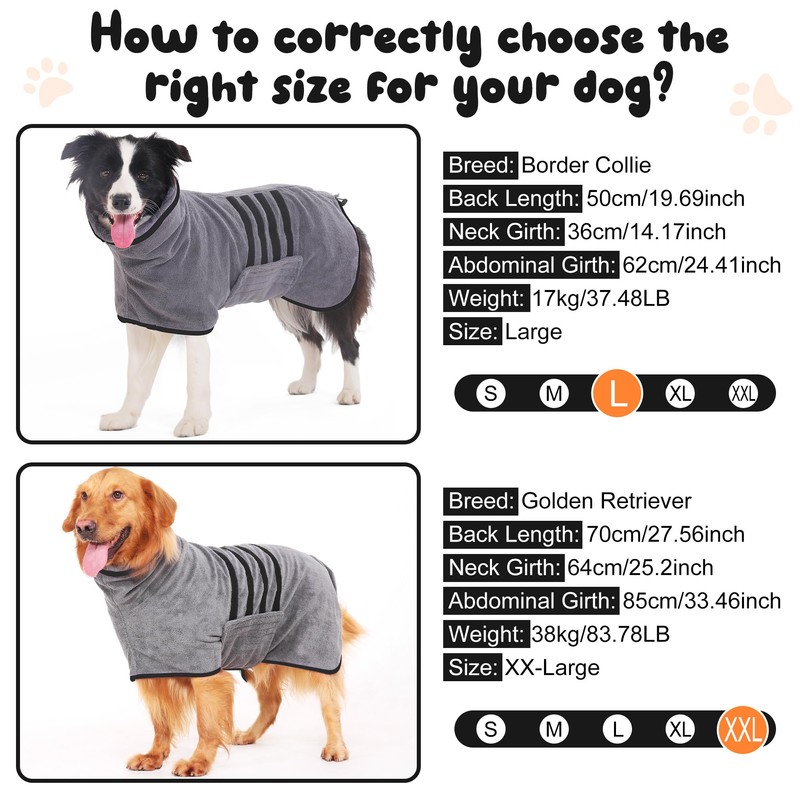 How to correctly choose the right size for your dog?

Breed: Border Collie
Back Length: 50cm/19.69inch
Neck Girth: 36cm/14.17inch
Abdominal Girth: 62cm/24.41inch
Weight: 17kg/37.48LB
Size: Large

S M L XL XXL

Breed: Golden Retriever
Back Length: 70cm/27.56inch
Neck Girth: 64cm/25.2inch
Abdominal Girth: 85cm/33.46inch
Weight: 38kg/83.78LB
Size: XX-Large

S M L XL XXL