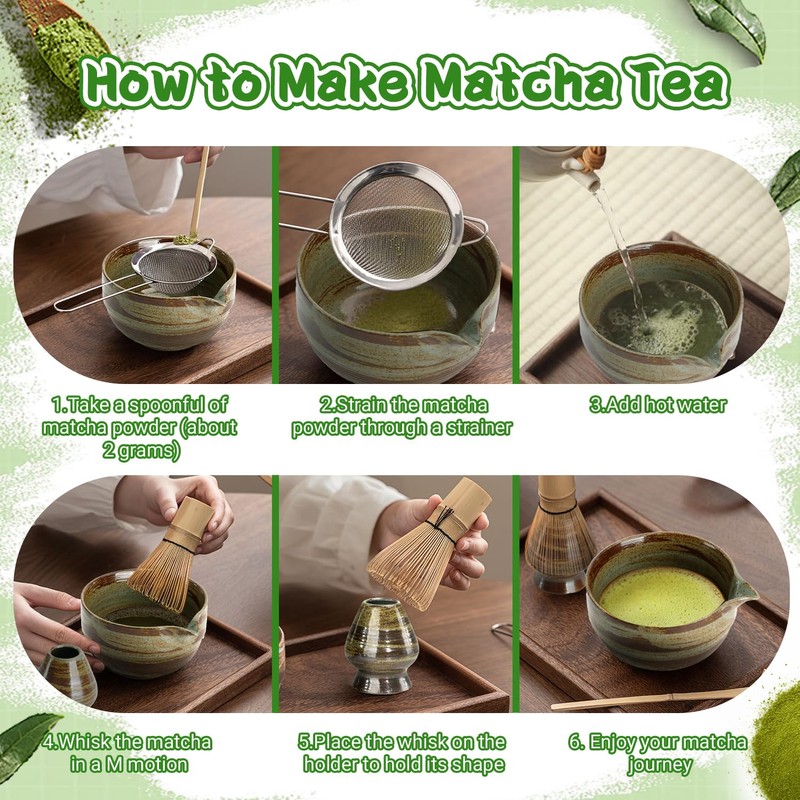 How to Make Matcha Tea

1.Take a spoonful of matcha powder (about 2 grams)

2.Strain the matcha powder through a strainer

3.Add hot water

4.Whisk the matcha in a M motion

5.Place the whisk on the holder to hold its shape

6. Enjoy your matcha journey