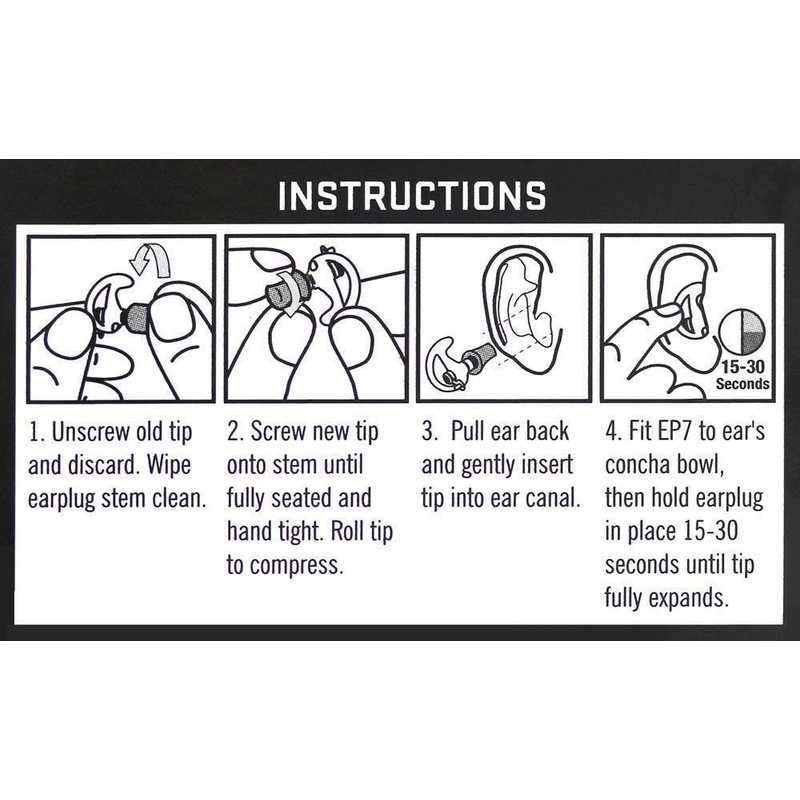 INSTRUCTIONS

15-30
Seconds

1. Unscrew old tip and discard. Wipe earplug stem clean.

2. Screw new tip onto stem until fully seated and hand tight. Roll tip to compress.

3. Pull ear back and gently insert tip into ear canal.

4. Fit EP7 to ear's concha bowl, then hold earplug in place 15-30 seconds until tip fully expands.