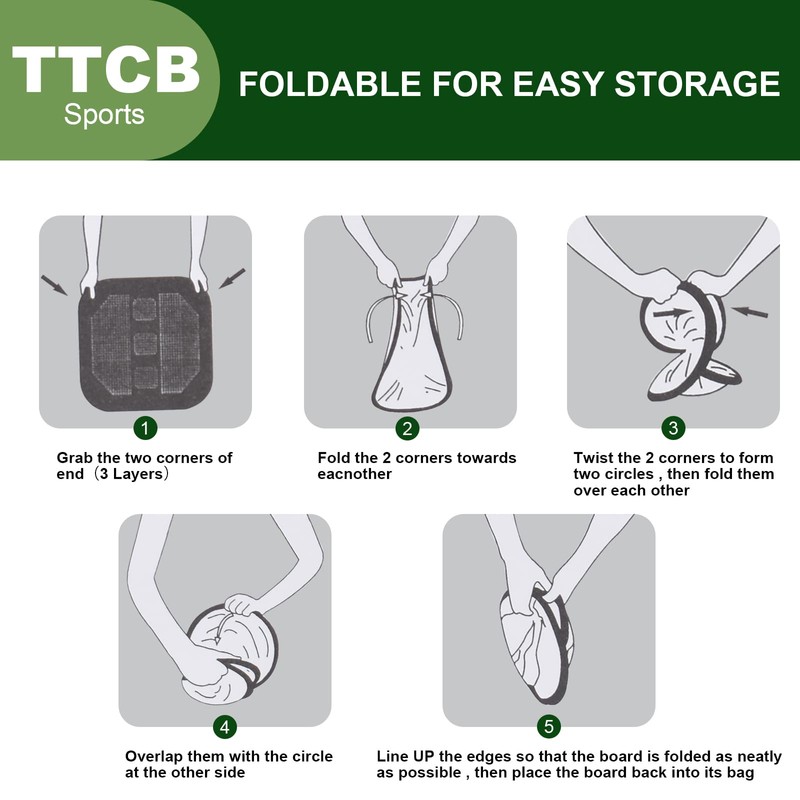 TTCB
Sports

FOLDABLE FOR EASY STORAGE

1
Grab the two corners of end（3 Layers）

2
Fold the 2 corners towards eacnother

3
Twist the 2 corners to form two circles , then fold them over each other

4
Overlap them with the circle at the other side

5
Line UP the edges so that the board is folded as neatly as possible , then place the board back into its bag