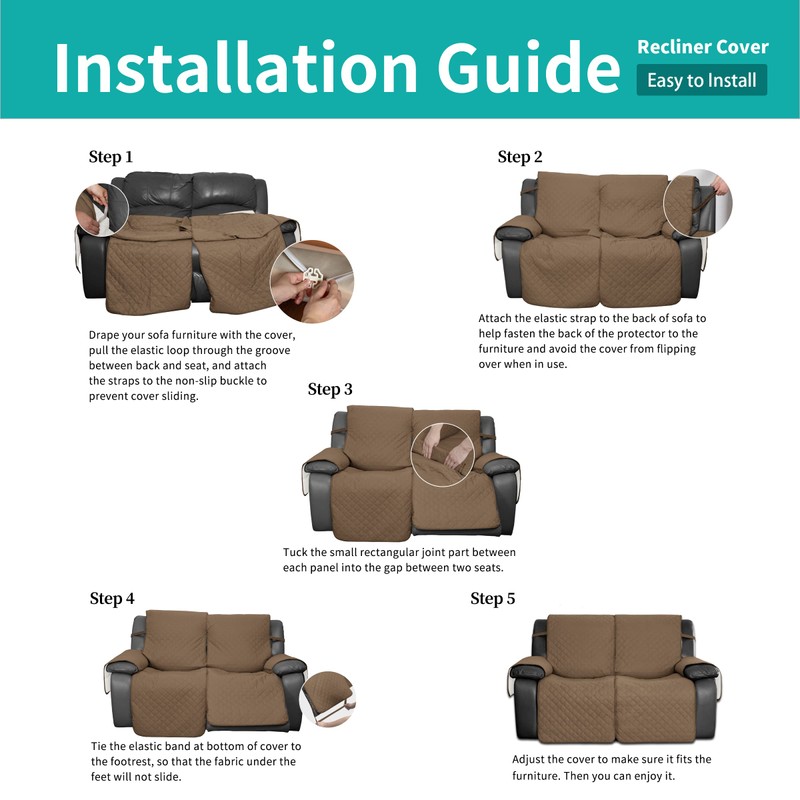 Installation Guide

Recliner Cover

Easy to Install

Step 1

Drape your sofa furniture with the cover, pull the elastic loop through the groove between back and seat, and attach the straps to the non-slip buckle to prevent cover sliding.

Step 2

Attach the elastic strap to the back of sofa to help fasten the back of the protector to the furniture and avoid the cover from flipping over when in use.

Step 3

Tuck the small rectangular joint part between each panel into the gap between two seats.

Step 4

Tie the elastic band at bottom of cover to the footrest, so that the fabric under the feet will not slide.

Step 5

Adjust the cover to make sure it fits the furniture. Then you can enjoy it.