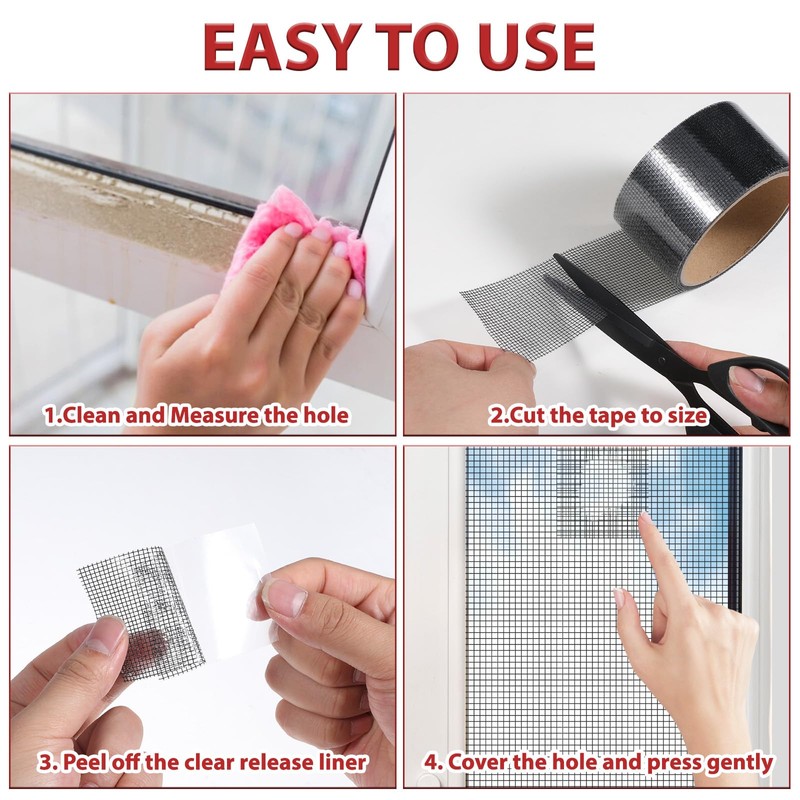 EASY TO USE

1.Clean and Measure the hole

2.Cut the tape to size

3. Peel off the clear release liner

4. Cover the hole and press gently