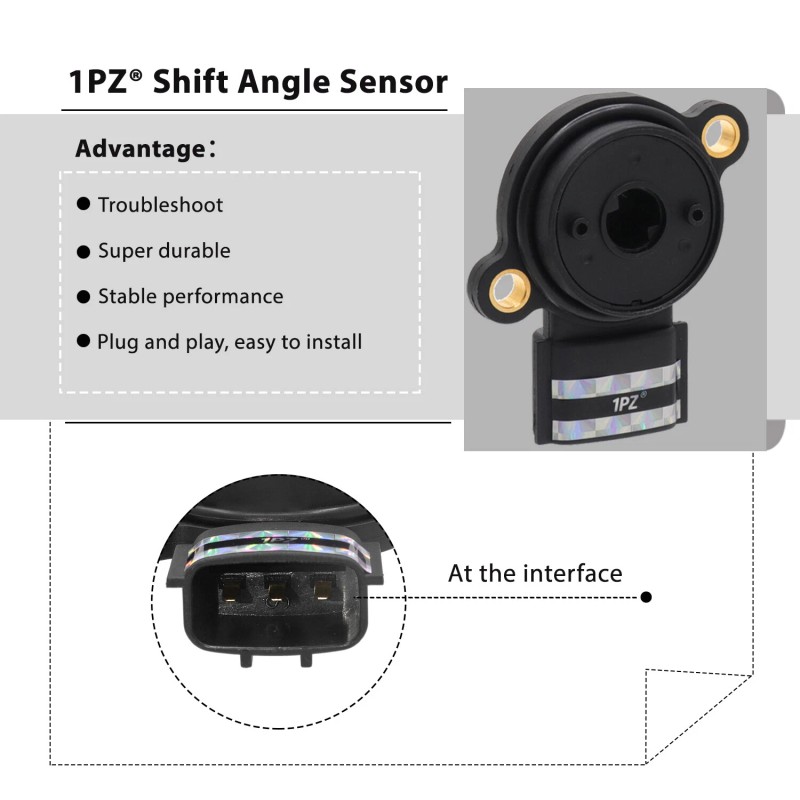 1PZ® Shift Angle Sensor

Advantage:

● Troubleshoot

● Super durable

● Stable performance

● Plug and play, easy to install

1PZ®

1PZ

At the interface