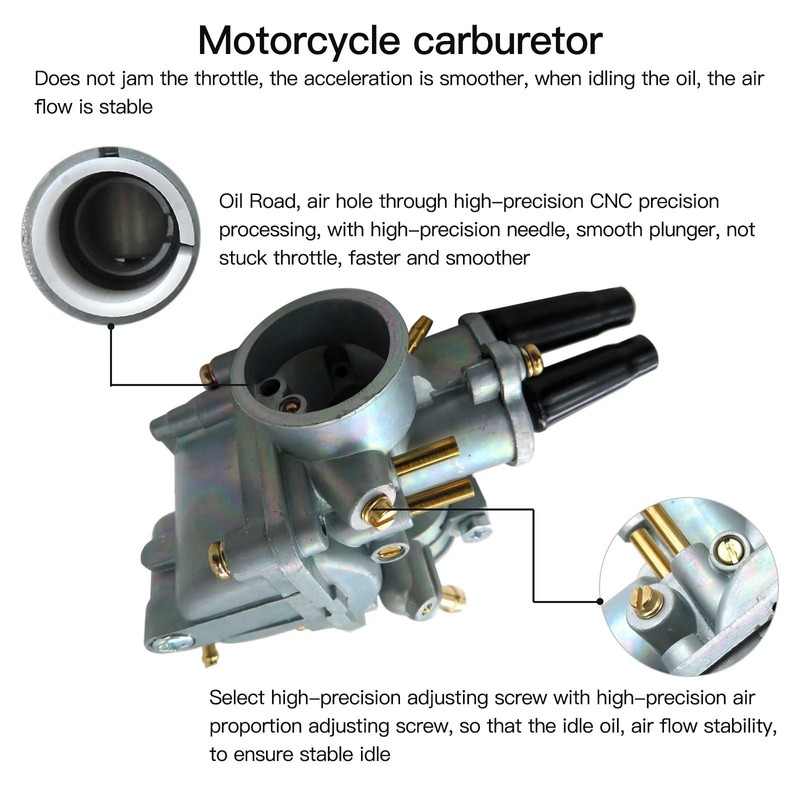 Motorcycle carburetor

Does not jam the throttle, the acceleration is smoother, when idling the oil, the air flow is stable

Oil Road, air hole through high-precision CNC precision processing, with high-precision needle, smooth plunger, not stuck throttle, faster and smoother

Select high-precision adjusting screw with high-precision air proportion adjusting screw, so that the idle oil, air flow stability, to ensure stable idle