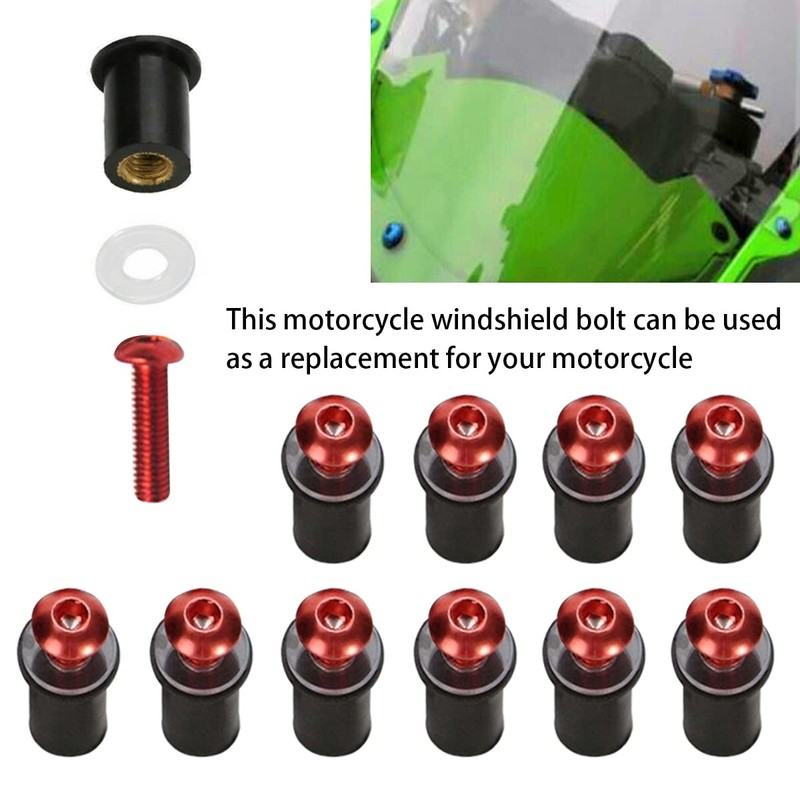 This motorcycle windshield bolt can be used as a replacement for your motorcycle