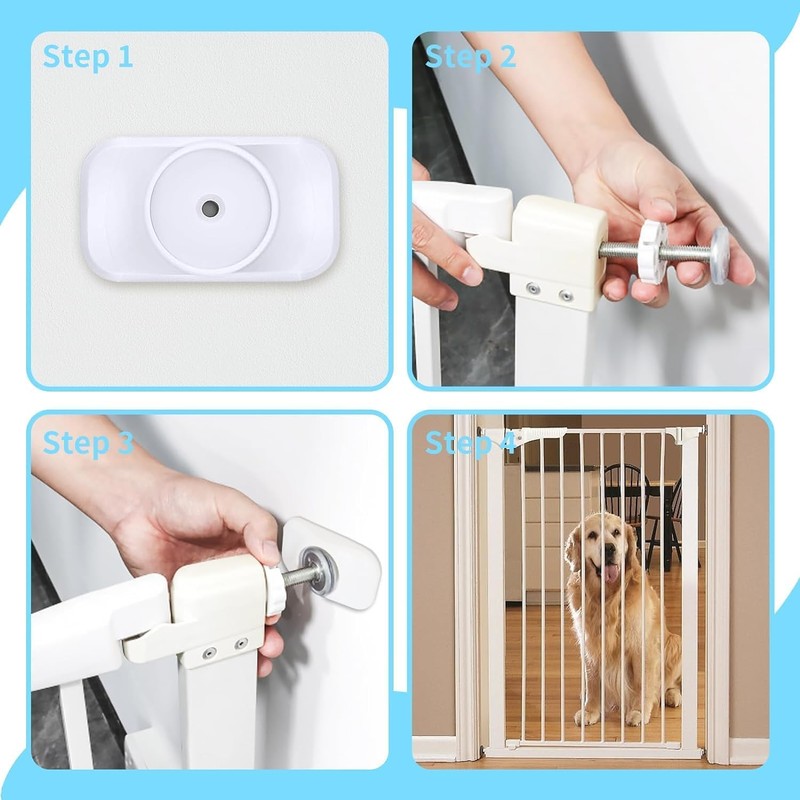 Step 1

Step 2

Step 3

Step 4