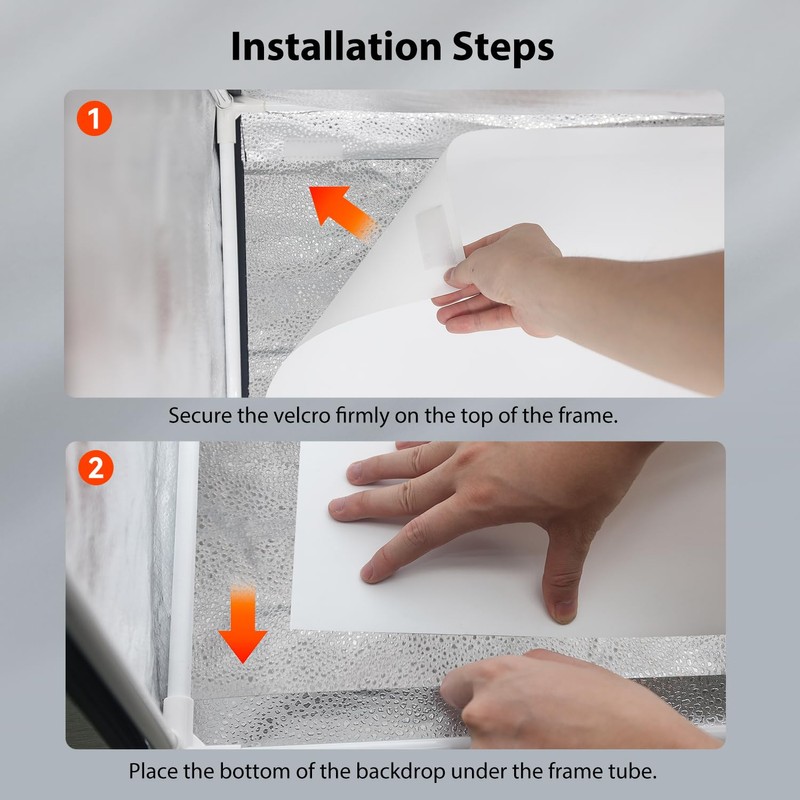 Installation Steps

1

Secure the velcro firmly on the top of the frame.

2

Place the bottom of the backdrop under the frame tube.