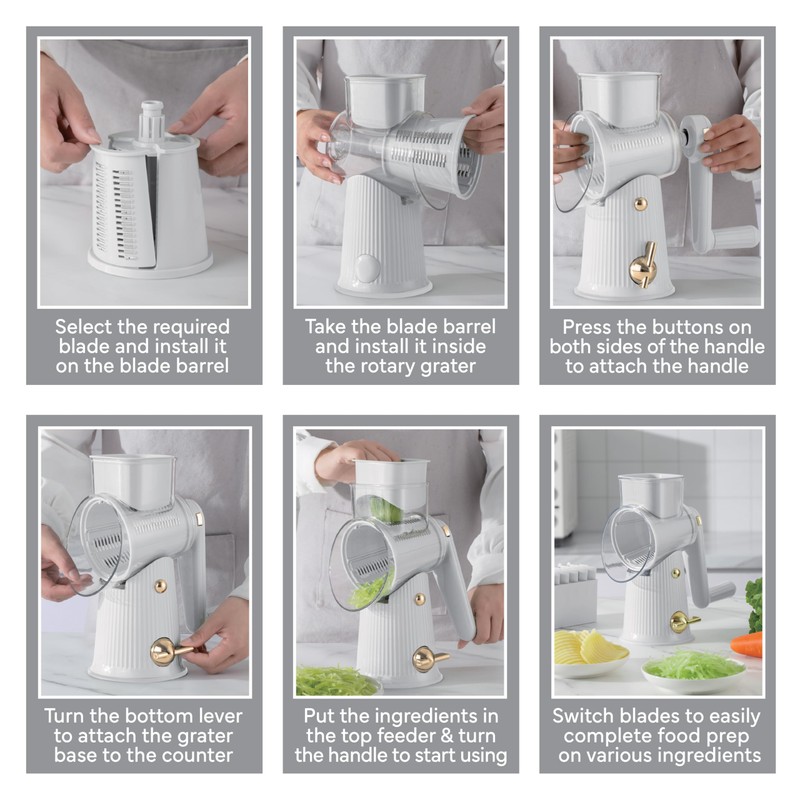 Select the required blade and install it on the blade barrel

Take the blade barrel and install it inside the rotary grater

Press the buttons on both sides of the handle to attach the handle

Turn the bottom lever to attach the grater base to the counter

Put the ingredients in the top feeder & turn the handle to start using

Switch blades to easily complete food prep on various ingredients