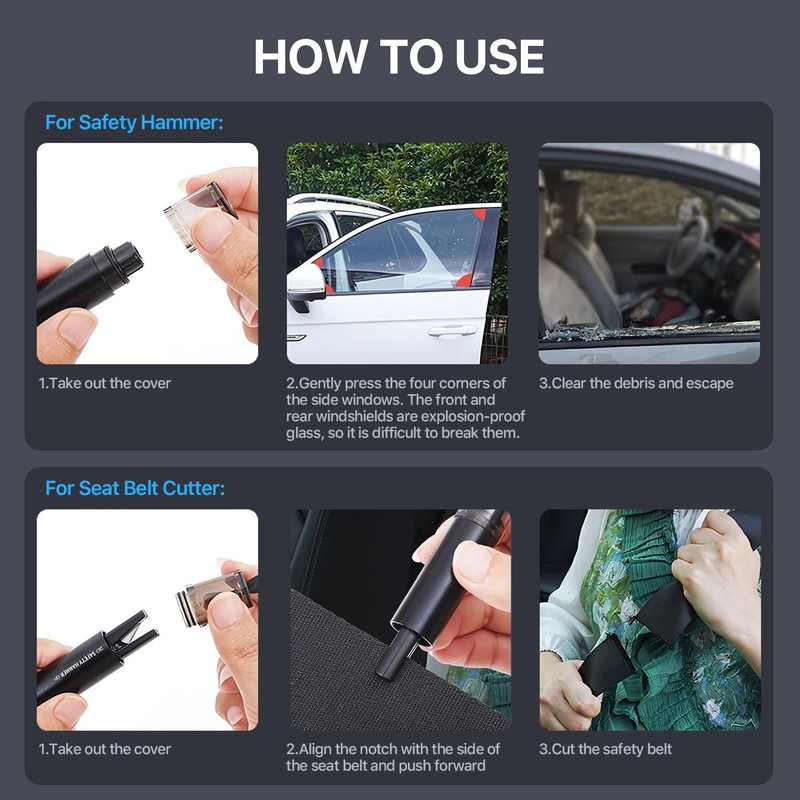 HOW TO USE

For Safety Hammer:

1.Take out the cover

2.Gently press the four corners of the side windows. The front and rear windshields are explosion-proof glass, so it is difficult to break them.

3.Clear the debris and escape

For Seat Belt Cutter:

SAFETY HAMMER

1.Take out the cover

2.Align the notch with the side of the seat belt and push forward

3.Cut the safety belt