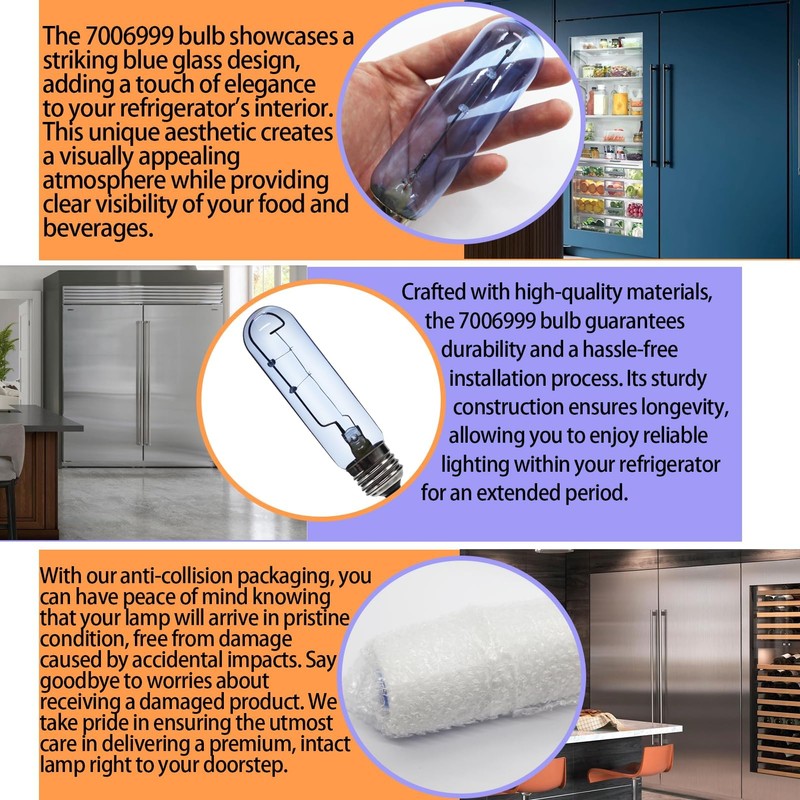 The 7006999 bulb showcases a striking blue glass design, adding a touch of elegance to your refrigerator's interior. This unique aesthetic creates a visually appealing atmosphere while providing clear visibility of your food and beverages.

Crafted with high-quality materials, the 7006999 bulb guarantees durability and a hassle-free installation process. Its sturdy construction ensures longevity, allowing you to enjoy reliable lighting within your refrigerator for an extended period.

With our anti-collision packaging, you can have peace of mind knowing that your lamp will arrive in pristine condition, free from damage caused by accidental impacts. Say goodbye to worries about receiving a damaged product. We take pride in ensuring the utmost care in delivering a premium, intact lamp right to your doorstep.