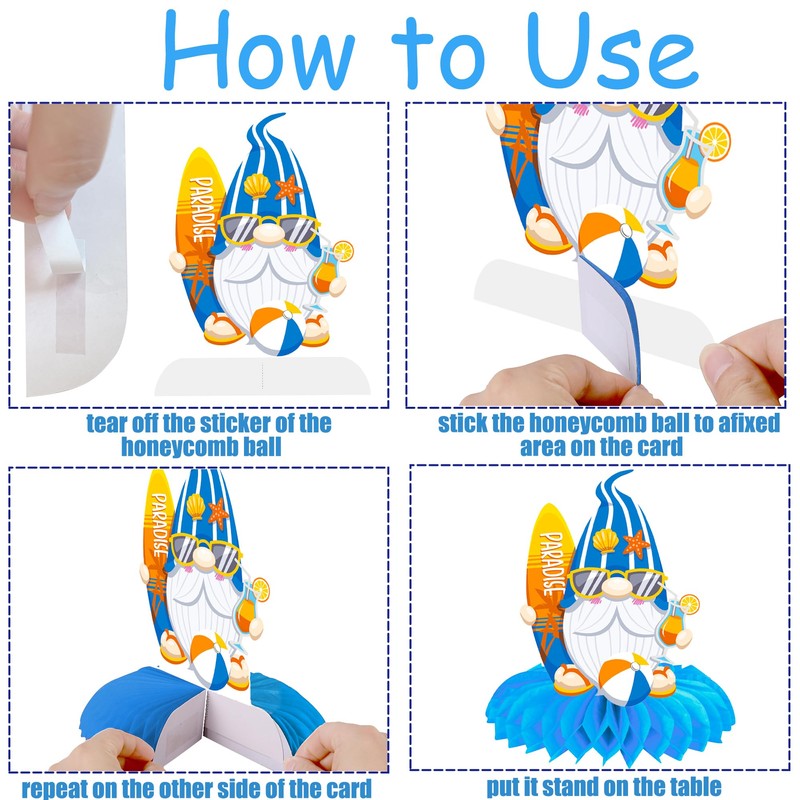 How to Use

PARADISE

tear off the sticker of the honeycomb ball

stick the honeycomb ball to afixed area on the card

PARADISE

repeat on the other side of the card

PARADISE

put it stand on the table