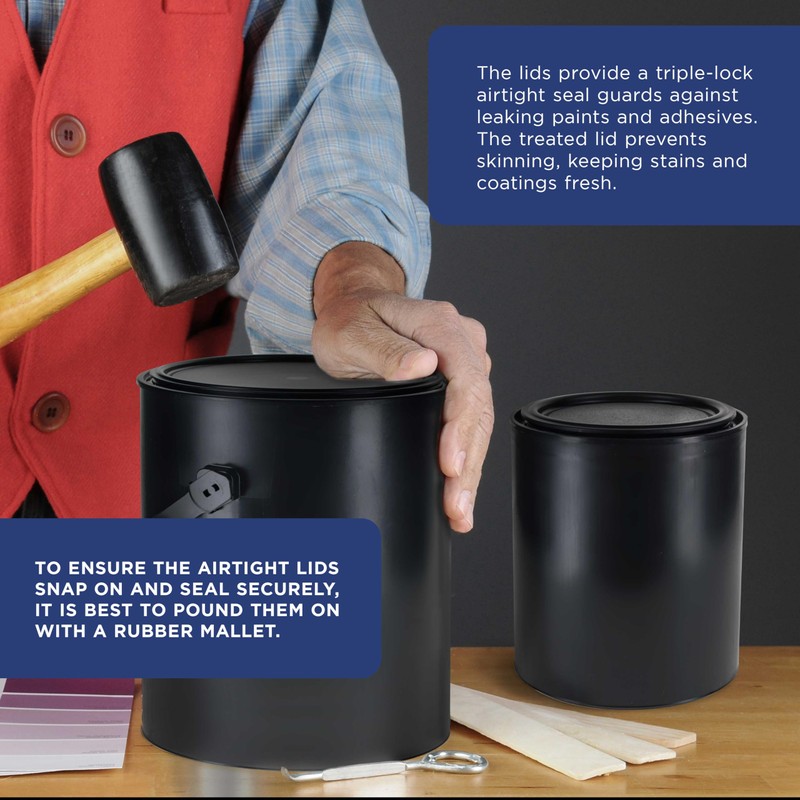 The lids provide a triple-lock airtight seal guards against leaking paints and adhesives. The treated lid prevents skinning, keeping stains and coatings fresh.

TO ENSURE THE AIRTIGHT LIDS SNAP ON AND SEAL SECURELY, IT IS BEST TO POUND THEM ON WITH A RUBBER MALLET.