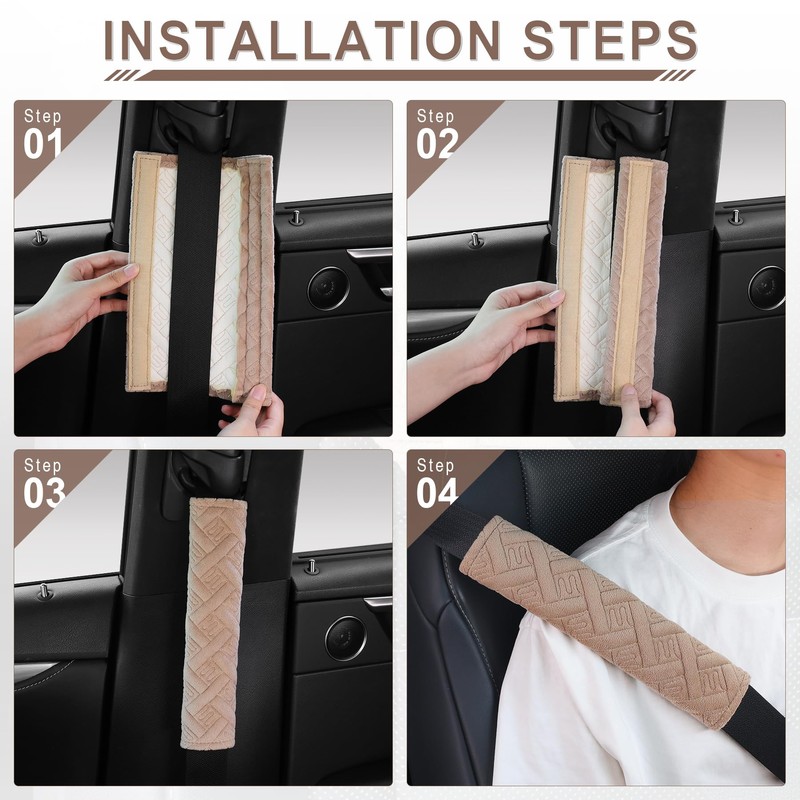 INSTALLATION STEPS

Step
01

Step
02

Step
03

Step
04