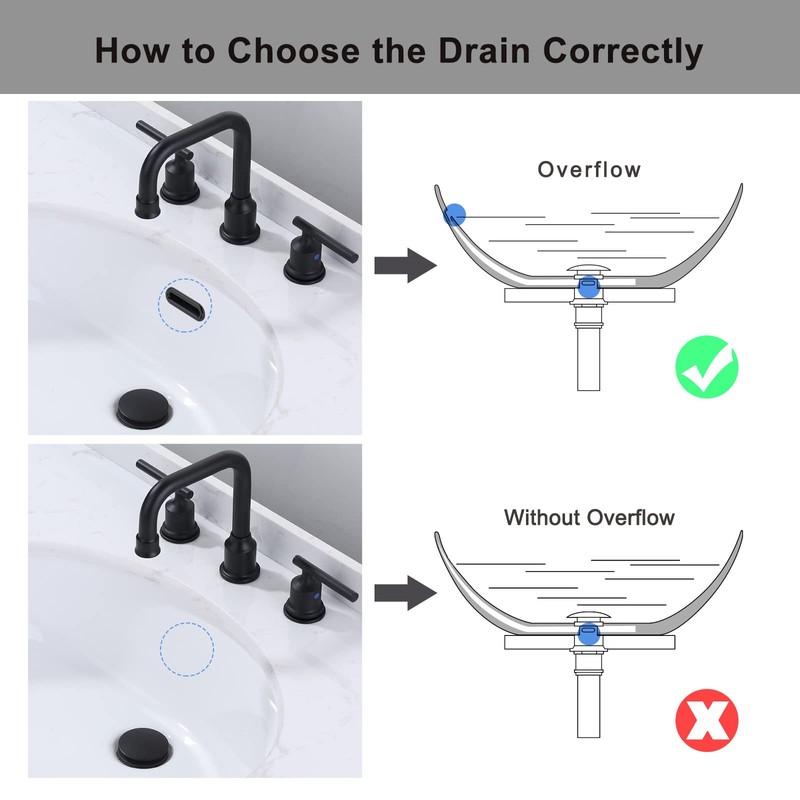 How to Choose the Drain Correctly

Overflow

Without Overflow