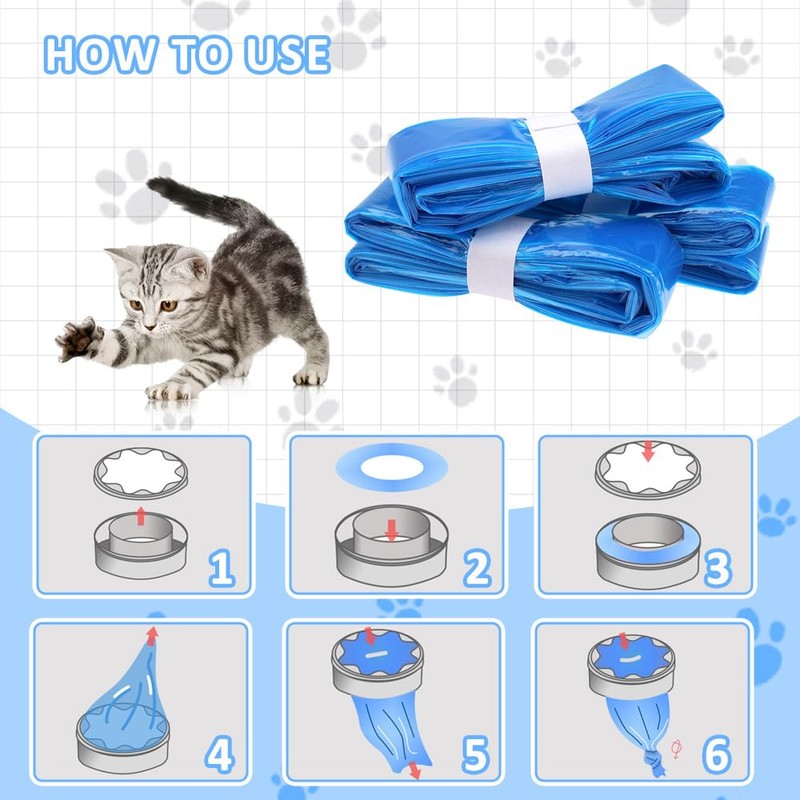 HOW TO USE

1

2

3

4

5

6