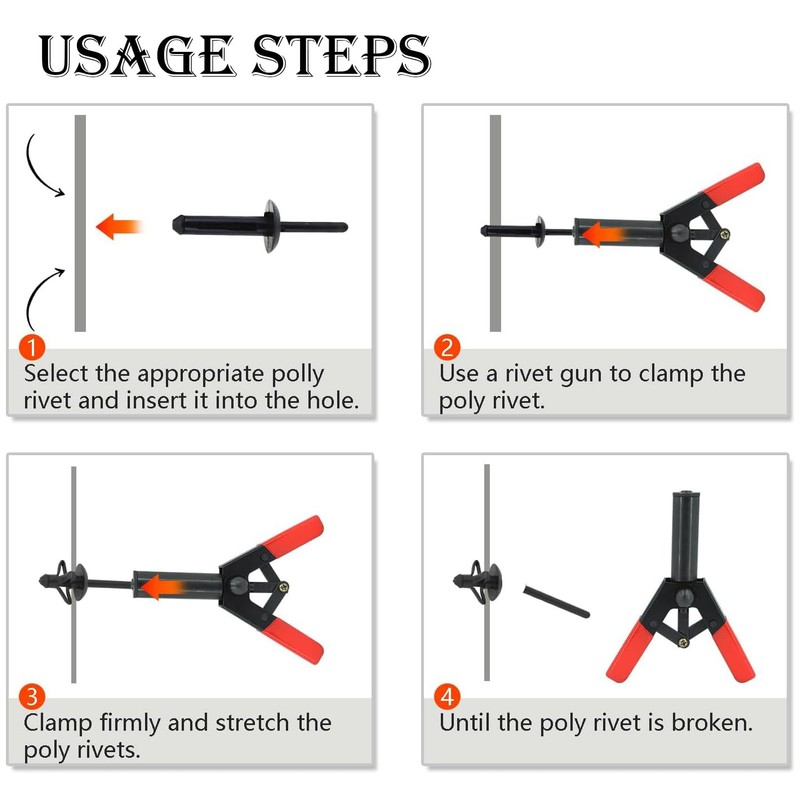 USAGE STEPS

1
Select the appropriate polly rivet and insert it into the hole.

2
Use a rivet gun to clamp the poly rivet.

3
Clamp firmly and stretch the poly rivets.

4
Until the poly rivet is broken.