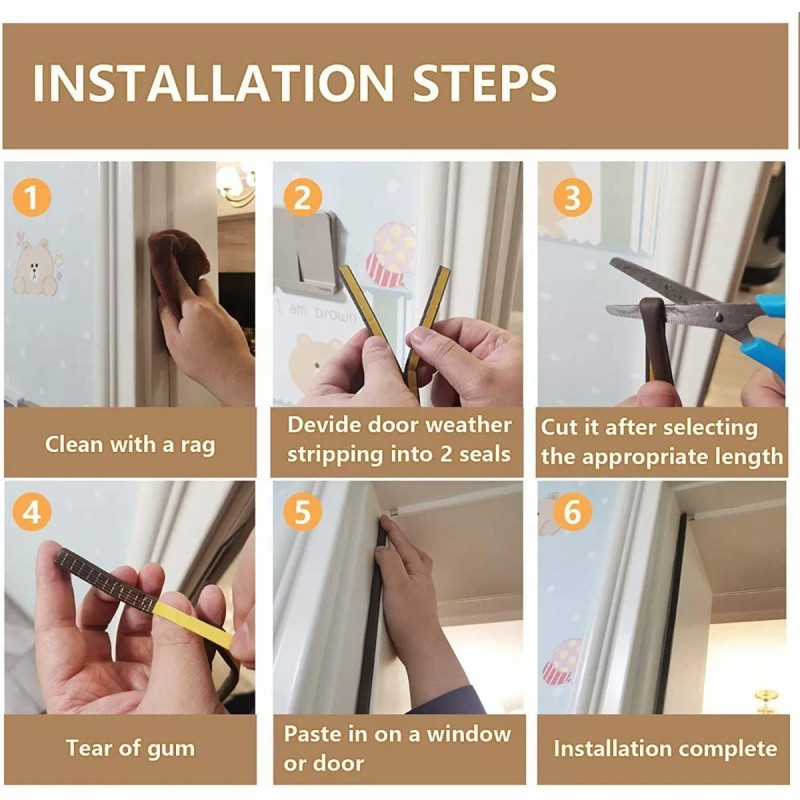 INSTALLATION STEPS

1

Clean with a rag

2

I am brown

Devide door weather stripping into 2 seals

3

Cut it after selecting the appropriate length

4

Tear of gum

5

Paste in on a window or door

6

Installation complete