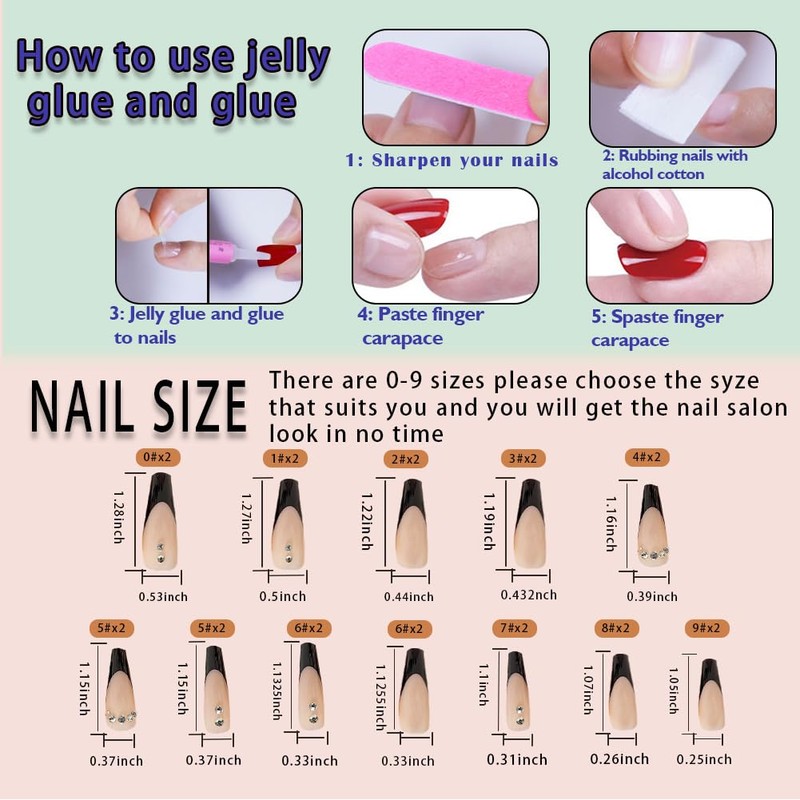 How to use jelly glue and glue

1: Sharpen your nails

2: Rubbing nails with alcohol cotton

3: Jelly glue and glue to nails

4: Paste finger carapace

5: Spaste finger carapace

NAIL SIZE

There are 0-9 sizes please choose the syze that suits you and you will get the nail salon look in no time

0#x2
1.28inch
0.53inch

1#x2
1.27inch
0.5inch

2#x2
1.22inch
0.44inch

3#x2
1.19inch
0.432nch

4#x2
1.16inch
0.39inch

5#x2
1.15inch
0.37inch

5#x2
1.15inch
0.37inch

6#x2
1.1325inch
0.33inch

6#x2
1.1255inch
0.33inch

7#x2
1.1inch
0.31inch

8#x2
1.07inch
0.26inch

9#x2
1.05inch
0.25inch