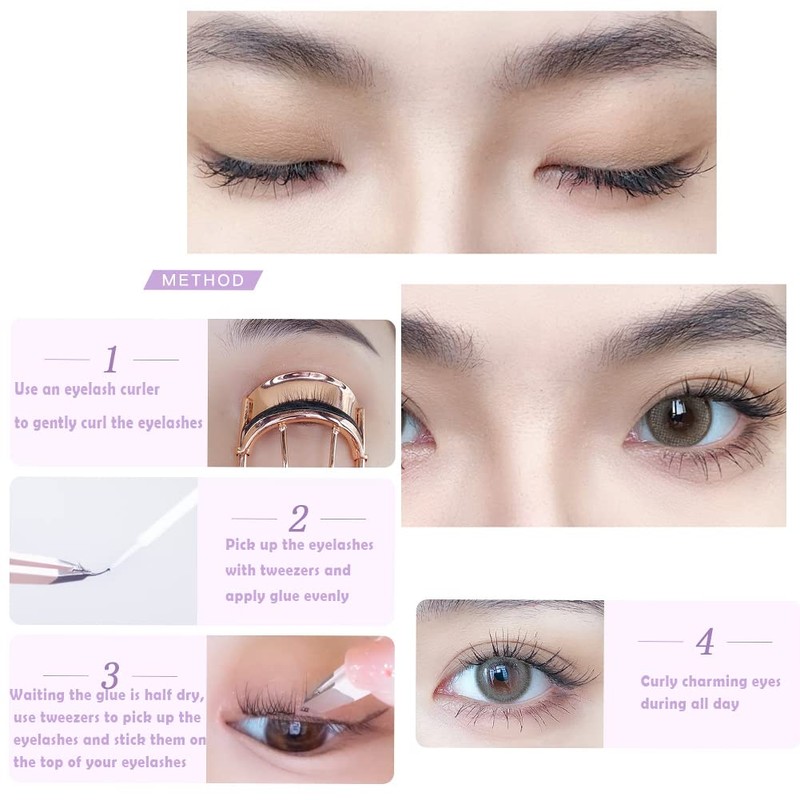 METHOD

1
Use an eyelash curler
to gently curl the eyelashes

2
Pick up the eyelashes with tweezers and apply glue evenly

3
Waiting the glue is half dry, use tweezers to pick up the eyelashes and stick them on the top of your eyelashes

4
Curly charming eyes during all day