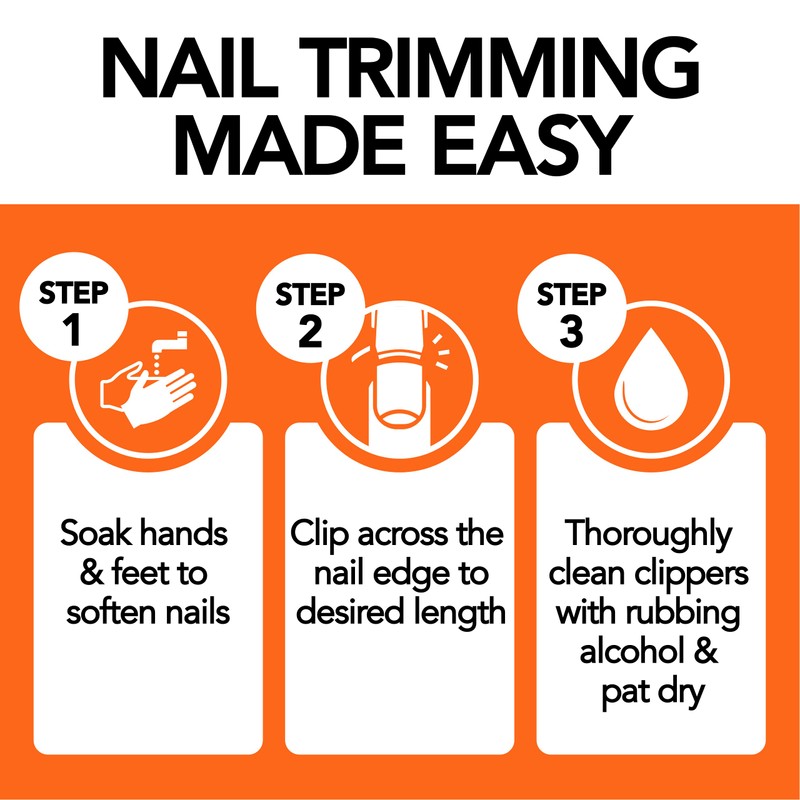 NAIL TRIMMING MADE EASY

STEP 1

Soak hands & feet to soften nails

STEP 2

Clip across the nail edge to desired length

STEP 3

Thoroughly clean clippers with rubbing alcohol & pat dry