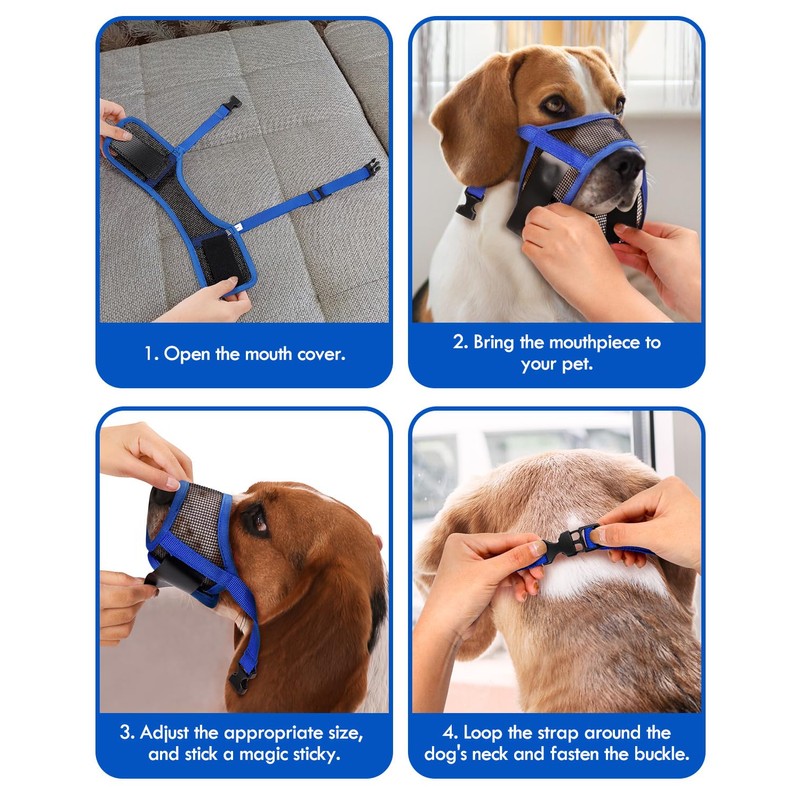 1. Open the mouth cover.

2. Bring the mouthpiece to your pet.

3. Adjust the appropriate size, and stick a magic sticky.

4. Loop the strap around the dog's neck and fasten the buckle.