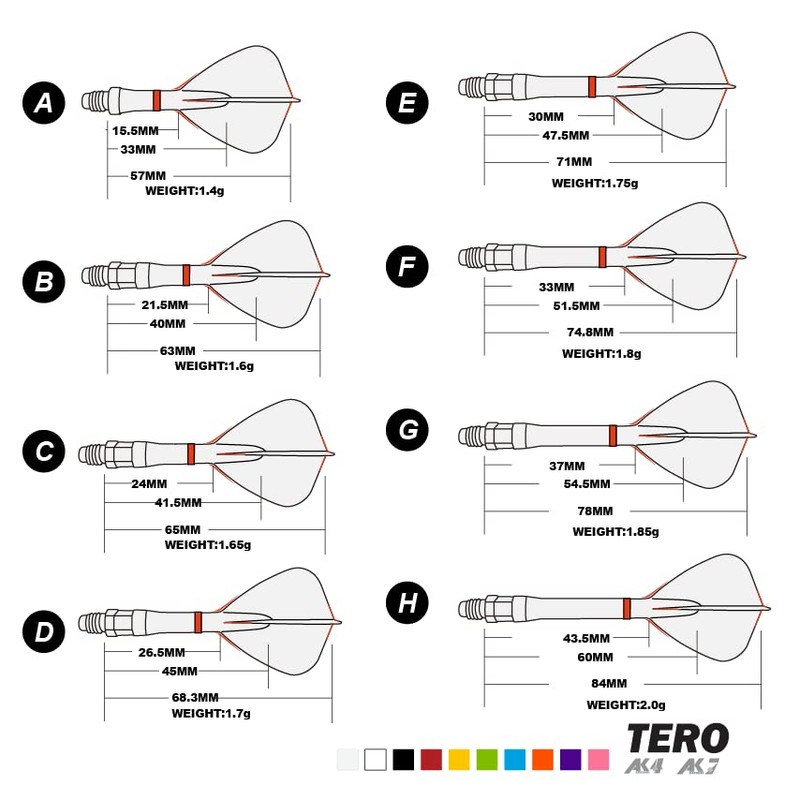 A
15.5MM
33MM
57MM
WEIGHT:1.4g

B
21.5MM
40MM
63MM
WEIGHT:1.6g

C
24MM
41.5MM
65MM
WEIGHT:1.65g

D
26.5MM
45MM
68.3MM
WEIGHT:1.7g

E
30MM
47.5MM
71MM
WEIGHT:1.75g

F
33MM
51.5MM
74.8MM
WEIGHT:1.8g

G
37MM
54.5MM
78MM
WEIGHT:1.85g

H
43.5MM
60MM
84MM
WEIGHT:2.0g

TERO
AK4 AK7