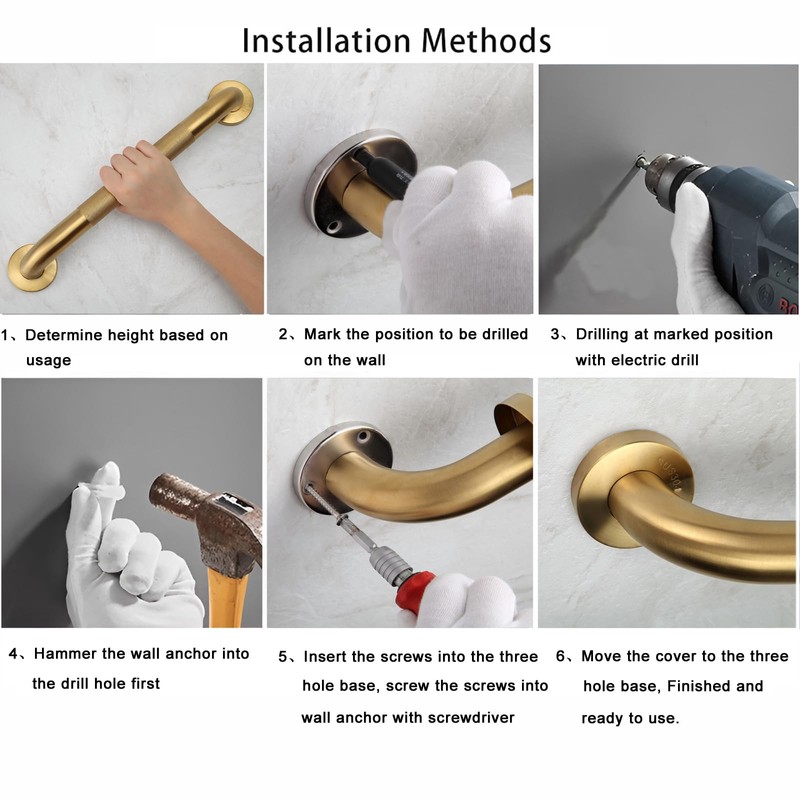 Installation Methods

1、Determine height based on usage

2、Mark the position to be drilled on the wall

3、Drilling at marked position with electric drill

4、Hammer the wall anchor into the drill hole first

5、Insert the screws into the three hole base, screw the screws into wall anchor with screwdriver

6、Move the cover to the three hole base, Finished and ready to use.