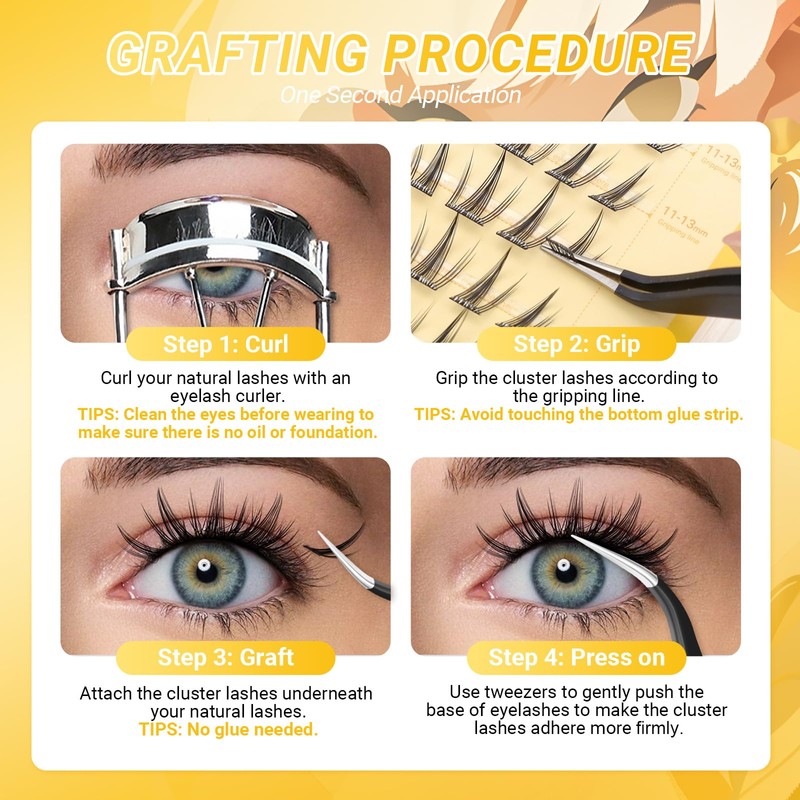 GRAFTING PROCEDURE
One Second Application

11-13mm
Gripping line
11-13mm
Gripping line

Step 1: Curl
Curl your natural lashes with an eyelash curler.
TIPS: Clean the eyes before wearing to make sure there is no oil or foundation.

Step 2: Grip
Grip the cluster lashes according to the gripping line.
TIPS: Avoid touching the bottom glue strip.

Step 3: Graft
Attach the cluster lashes underneath your natural lashes.
TIPS: No glue needed.

Step 4: Press on
Use tweezers to gently push the base of eyelashes to make the cluster lashes adhere more firmly.