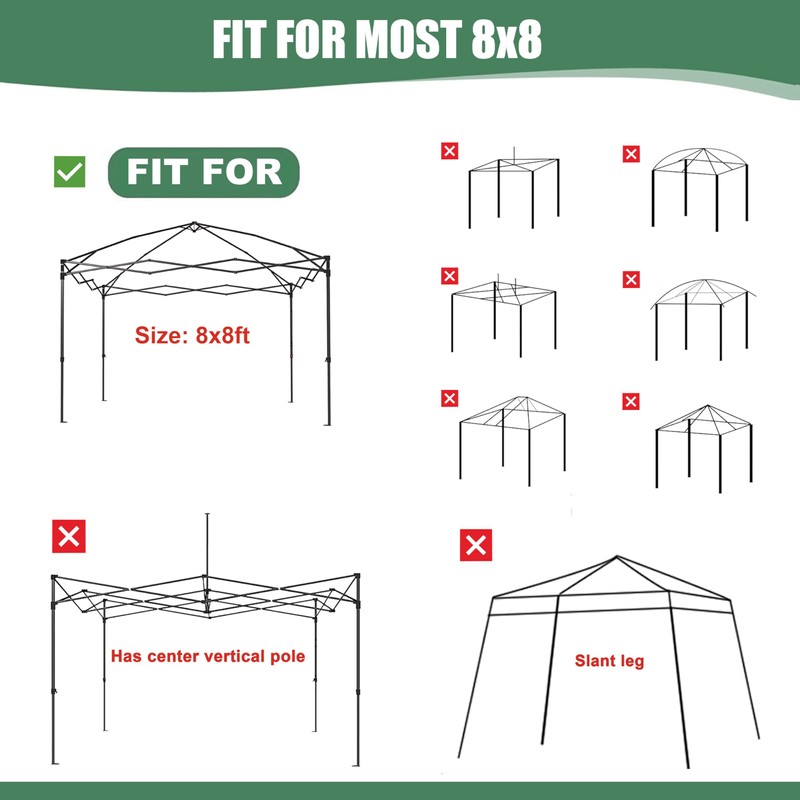 FIT FOR MOST 8x8

FIT FOR

Size: 8x8ft

Has center vertical pole

Slant leg